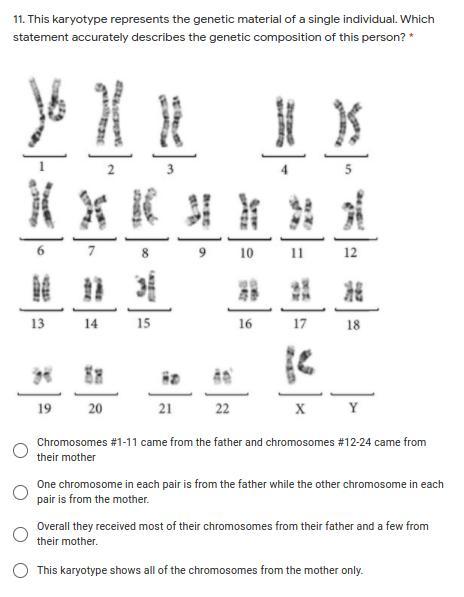 11. This karyotype represents the genetic material of a single individual. Which statement accurately describes the genetic composition of this person? *

1
2
3
4
5
6
7
8
9
10
11
12
13
14
15
16
17
18
19
20
21
22
X
Y

Chromosomes #1-11 came from the father and chromosomes #12-24 came from their mother

One chromosome in each pair is from the father while the other chromosome in each pair is from the mother.

Overall they received most of their chromosomes from their father and a few from their mother.

This karyotype shows all of the chromosomes from the mother only.