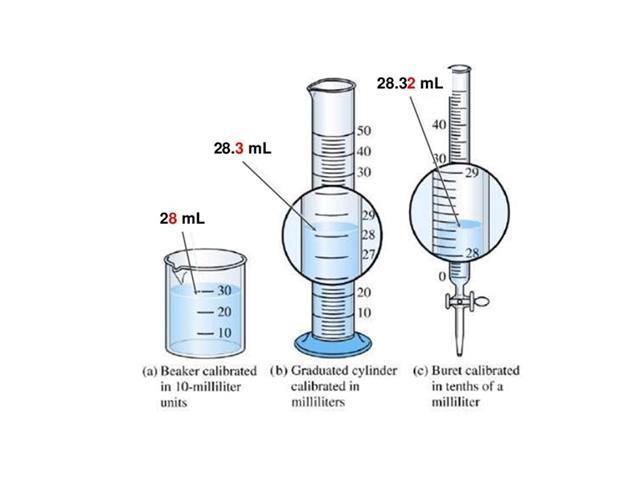 28 mL

30
20
10

(a) Beaker calibrated in 10-milliliter units

28.3 mL

50
40
30
29
28
27
20
10

(b) Graduated cylinder calibrated in milliliters

28.32 mL

40
30
29
28
0

(c) Buret calibrated in tenths of a milliliter