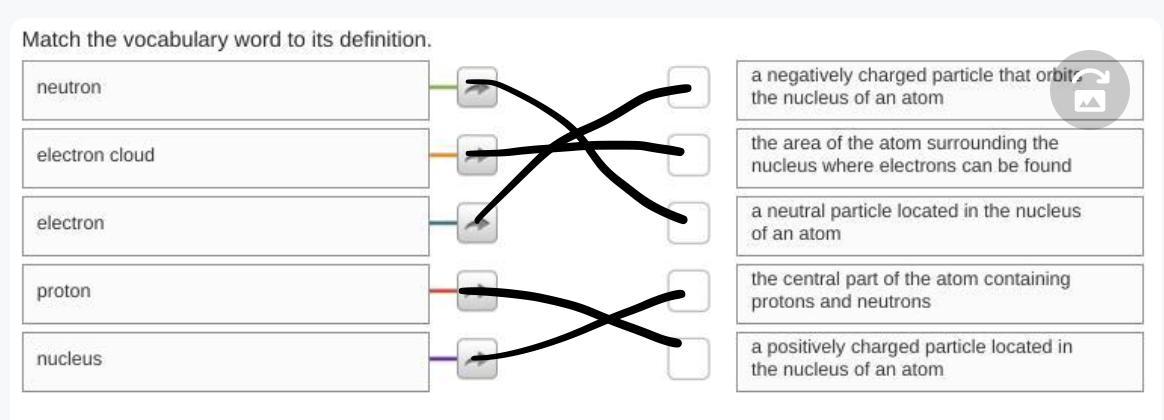 Match the vocabulary word to its definition.

neutron

electron cloud

electron

proton

nucleus

a negatively charged particle that orbits the nucleus of an atom

the area of the atom surrounding the nucleus where electrons can be found

a neutral particle located in the nucleus of an atom

the central part of the atom containing protons and neutrons

a positively charged particle located in the nucleus of an atom