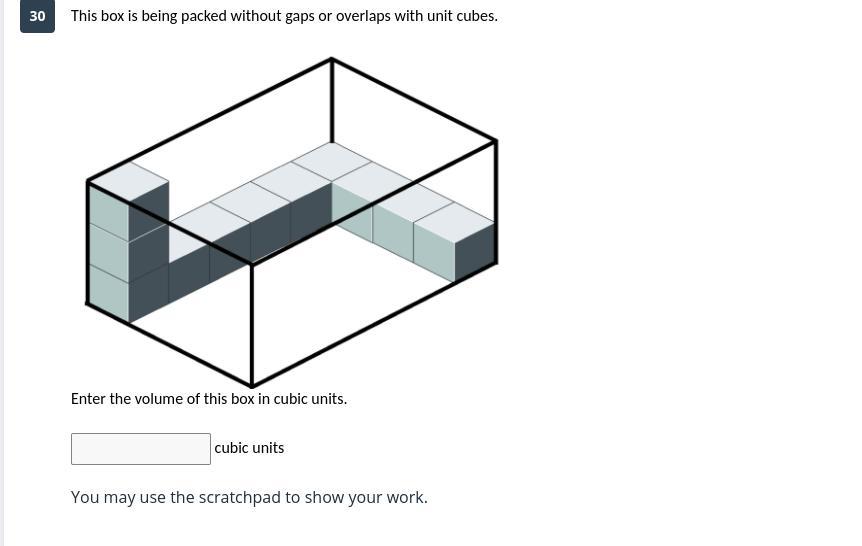 30

This box is being packed without gaps or overlaps with unit cubes.

Enter the volume of this box in cubic units.

cubic units

You may use the scratchpad to show your work.