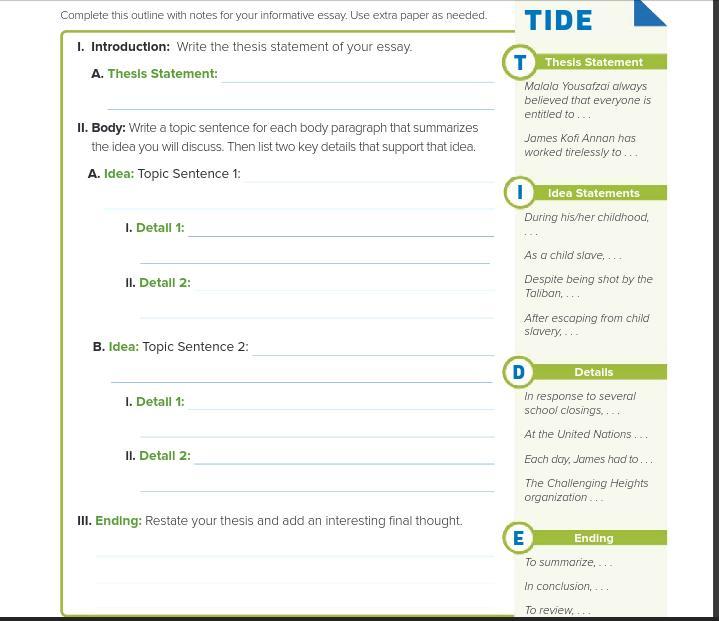 Complete this outline with notes for your informative essay. Use extra paper as needed.

I. Introduction: Write the thesis statement of your essay.

A. Thesis Statement:

II. Body: Write a topic sentence for each body paragraph that summarizes the idea you will discuss. Then list two key details that support that idea.

A. Idea: Topic Sentence 1:

I. Detail 1:

II. Detail 2:

B. Idea: Topic Sentence 2:

I. Detail 1:

II. Detail 2:

III. Ending: Restate your thesis and add an interesting final thought.

TIDE

T Thesis Statement

Malala Yousafzai always believed that everyone is entitled to . . .

James Kofi Annan has worked tirelessly to . . .

I Idea Statements

During his/her childhood, . . .

As a child slave, . . .

Despite being shot by the Taliban, . . .

After escaping from child slavery, . . .

D Details

In response to several school closings, . . .

At the United Nations . . .

Each day, James had to . . .

The Challenging Heights organization . . .

E Ending

To summarize, . . .

In conclusion, . . .

To review, . . .