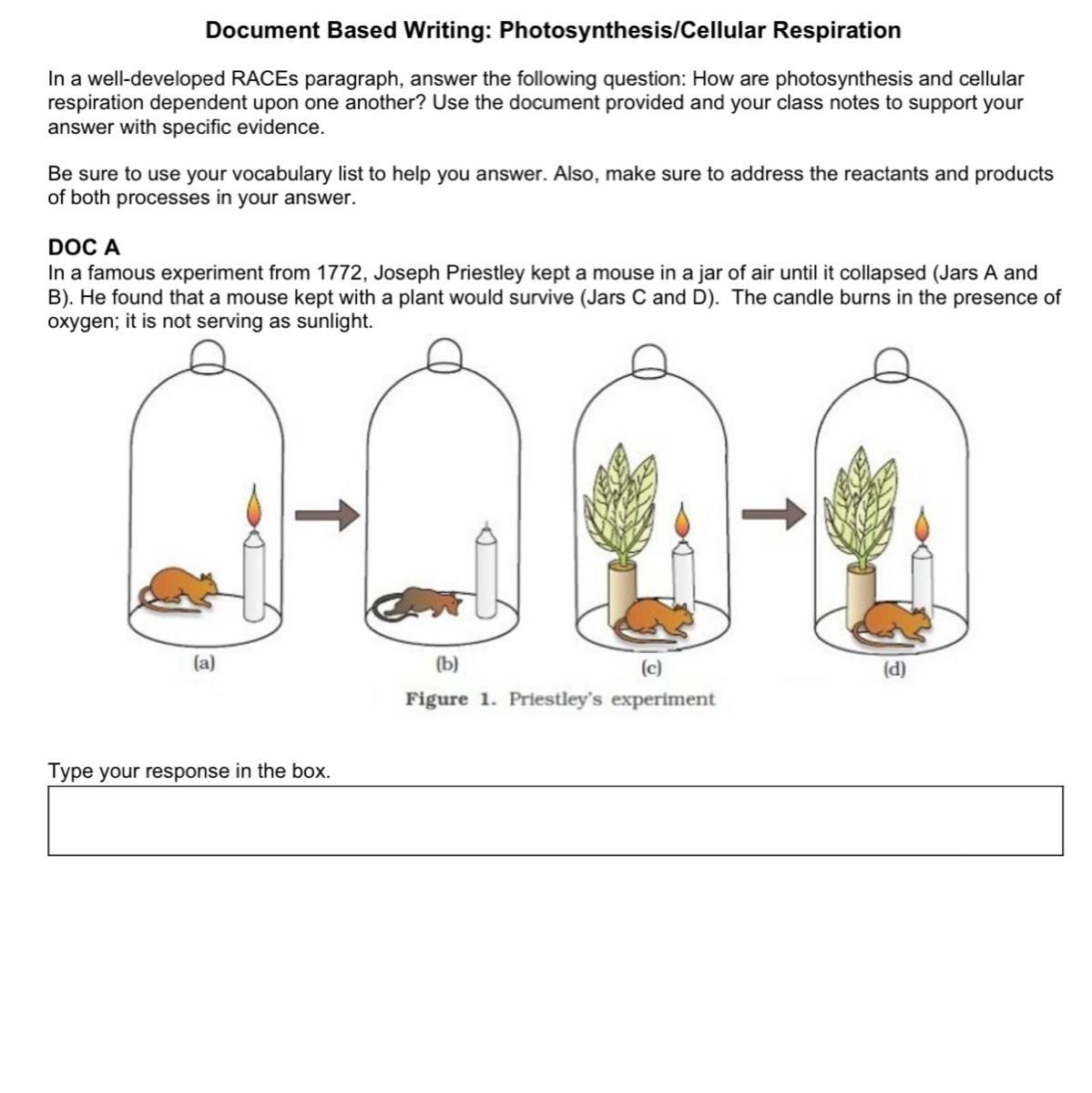 Document Based Writing: Photosynthesis/Cellular Respiration

In a well-developed RACEs paragraph, answer the following question: How are photosynthesis and cellular respiration dependent upon one another? Use the document provided and your class notes to support your answer with specific evidence.

Be sure to use your vocabulary list to help you answer. Also, make sure to address the reactants and products of both processes in your answer.

DOC A
In a famous experiment from 1772, Joseph Priestley kept a mouse in a jar of air until it collapsed (Jars A and B). He found that a mouse kept with a plant would survive (Jars C and D). The candle burns in the presence of oxygen; it is not serving as sunlight.

(a)
(b)
(c)
(d)
Figure 1. Priestley's experiment

Type your response in the box.