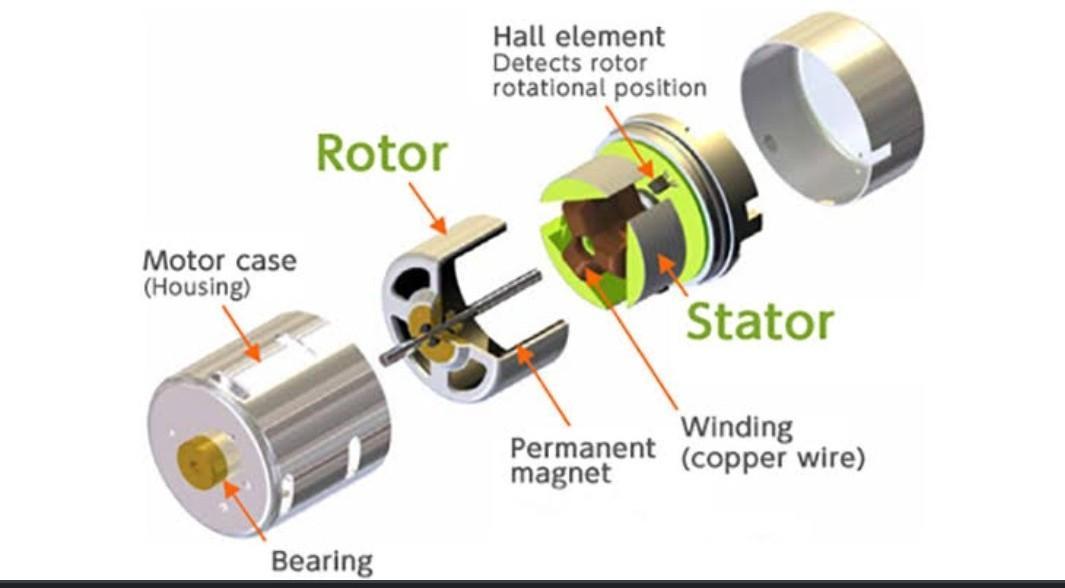 Hall element
Detects rotor rotational position

Rotor

Motor case
(Housing)

Stator

Winding
(copper wire)

Permanent magnet

Bearing