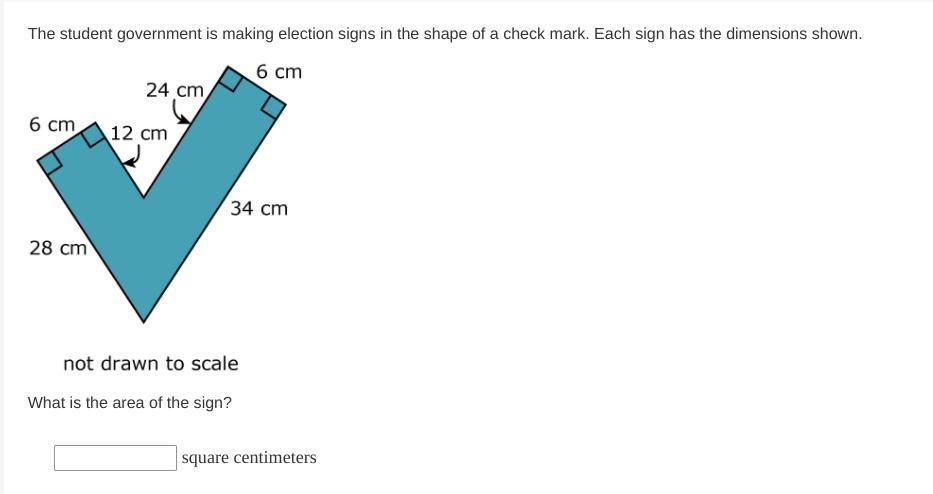 The student government is making election signs in the shape of a check mark. Each sign has the dimensions shown.

6 cm
24 cm
6 cm
12 cm
34 cm
28 cm

not drawn to scale

What is the area of the sign?

square centimeters