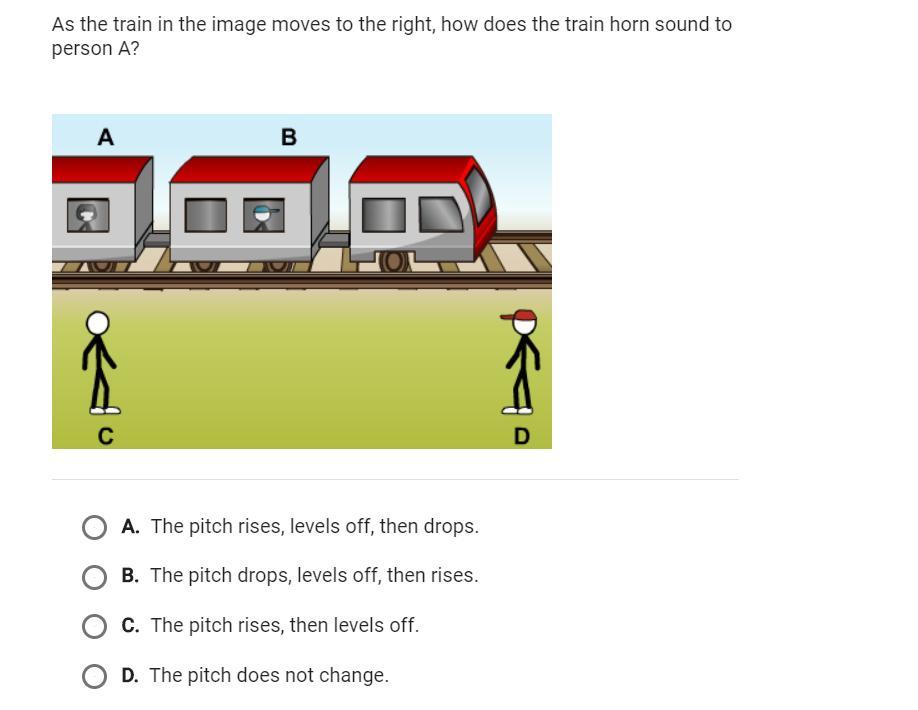 As the train in the image moves to the right, how does the train horn sound to person A?

A

B

C

D

A. The pitch rises, levels off, then drops.

B. The pitch drops, levels off, then rises.

C. The pitch rises, then levels off.

D. The pitch does not change.