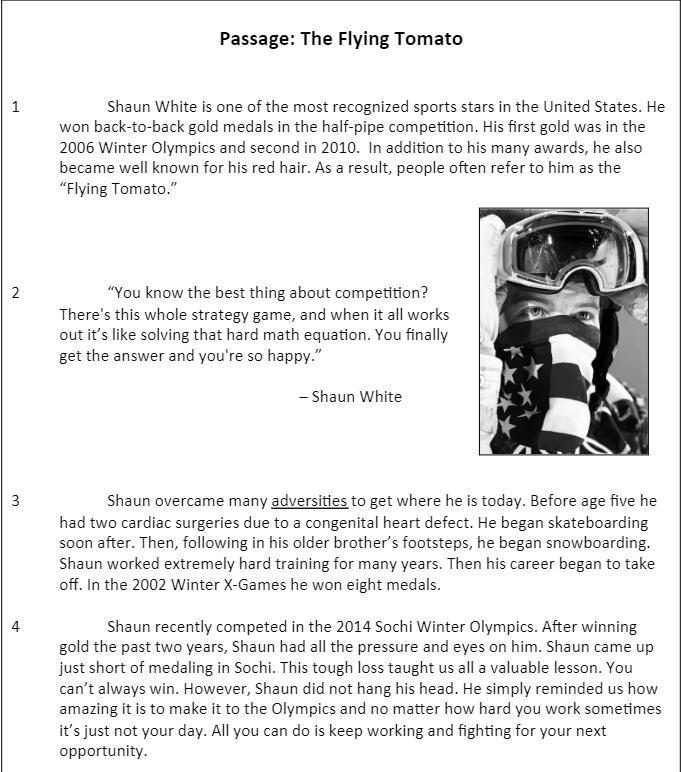 Passage: The Flying Tomato

1 Shaun White is one of the most recognized sports stars in the United States. He won back-to-back gold medals in the half-pipe competition. His first gold was in the 2006 Winter Olympics and second in 2010. In addition to his many awards, he also became well known for his red hair. As a result, people often refer to him as the "Flying Tomato."

2 "You know the best thing about competition? There's this whole strategy game, and when it all works out it's like solving that hard math equation. You finally get the answer and you're so happy."

– Shaun White

3 Shaun overcame many adversities to get where he is today. Before age five he had two cardiac surgeries due to a congenital heart defect. He began skateboarding soon after. Then, following in his older brother's footsteps, he began snowboarding. Shaun worked extremely hard training for many years. Then his career began to take off. In the 2002 Winter X-Games he won eight medals.

4 Shaun recently competed in the 2014 Sochi Winter Olympics. After winning gold the past two years, Shaun had all the pressure and eyes on him. Shaun came up just short of medaling in Sochi. This tough loss taught us all a valuable lesson. You can't always win. However, Shaun did not hang his head. He simply reminded us how amazing it is to make it to the Olympics and no matter how hard you work sometimes it's just not your day. All you can do is keep working and fighting for your next opportunity.