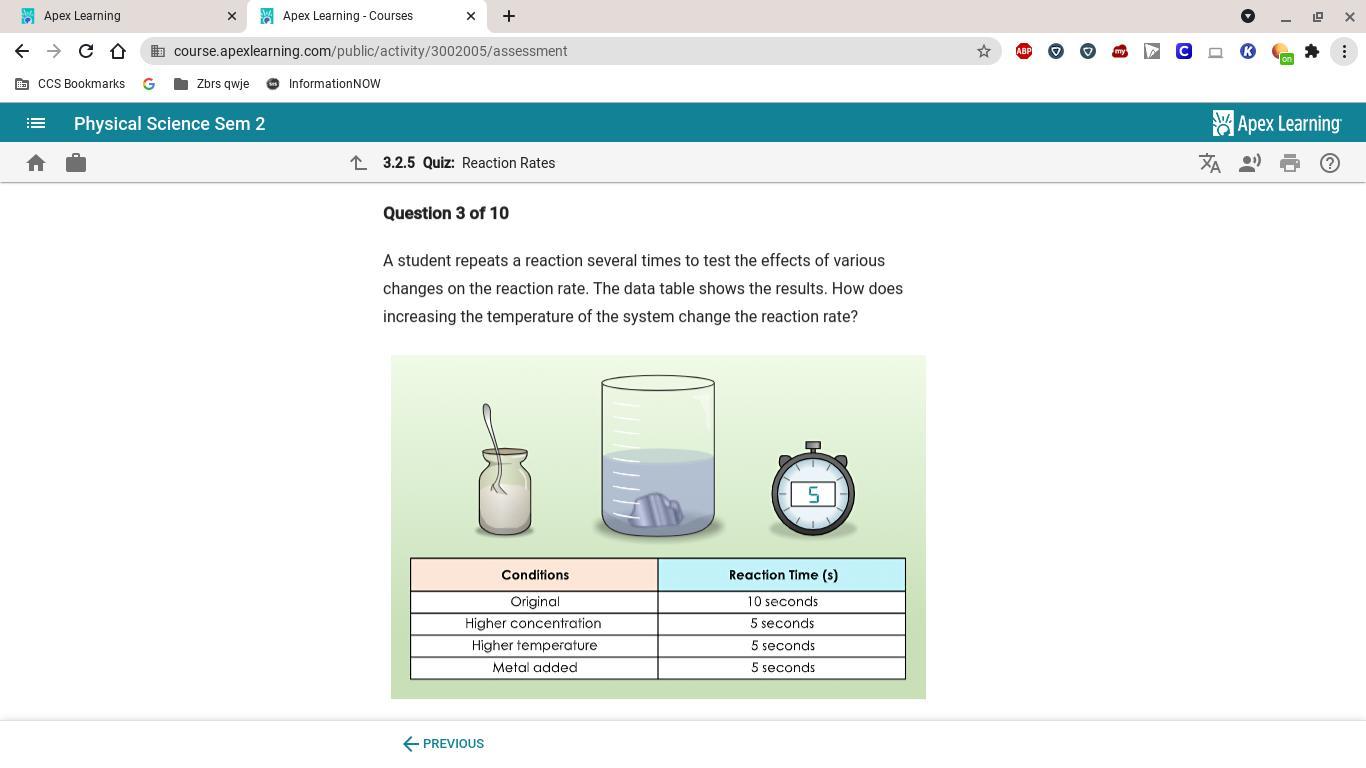 Apex Learning
Apex Learning - Courses
course.apexlearning.com/public/activity/3002005/assessment
CCS Bookmarks
Zbrs qwje
InformationNOW

Physical Science Sem 2
Apex Learning

3.2.5 Quiz: Reaction Rates

Question 3 of 10

A student repeats a reaction several times to test the effects of various changes on the reaction rate. The data table shows the results. How does increasing the temperature of the system change the reaction rate?

5

| Conditions | Reaction Time (s) |
|---|---|
| Original | 10 seconds |
| Higher concentration | 5 seconds |
| Higher temperature | 5 seconds |
| Metal added | 5 seconds |

PREVIOUS