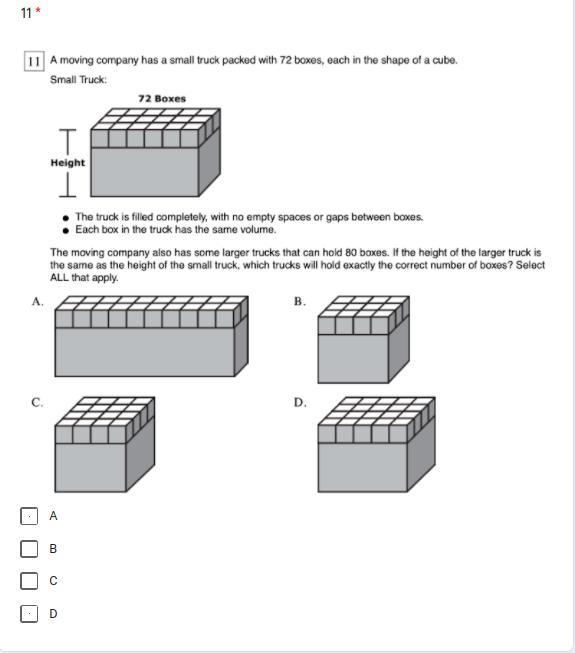 11 *

11 A moving company has a small truck packed with 72 boxes, each in the shape of a cube.

Small Truck:

72 Boxes

Height

- The truck is filled completely, with no empty spaces or gaps between boxes.
- Each box in the truck has the same volume.

The moving company also has some larger trucks that can hold 80 boxes. If the height of the larger truck is the same as the height of the small truck, which trucks will hold exactly the correct number of boxes? Select ALL that apply.

A.

B.

C.

D.

A

B

C

D