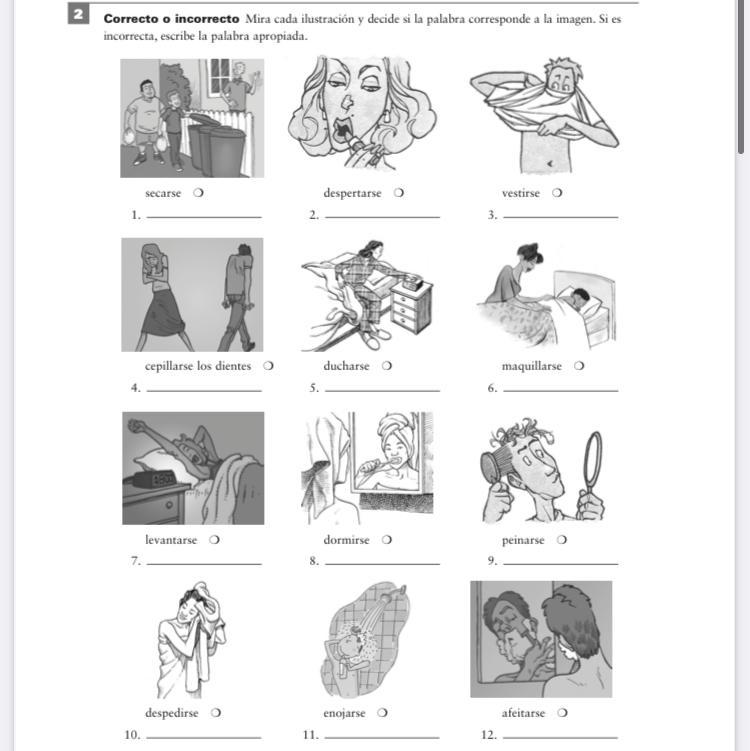 2 **Correcto o incorrecto** Mira cada ilustración y decide si la palabra corresponde a la imagen. Si es incorrecta, escribe la palabra apropiada.

secarse ❍
1. ____________

despertarse ❍
2. ____________

vestirse ❍
3. ____________

cepillarse los dientes ❍
4. ____________

ducharse ❍
5. ____________

maquillarse ❍
6. ____________

levantarse ❍
7. ____________

dormirse ❍
8. ____________

peinarse ❍
9. ____________

despedirse ❍
10. ____________

enojarse ❍
11. ____________

afeitarse ❍
12. ____________