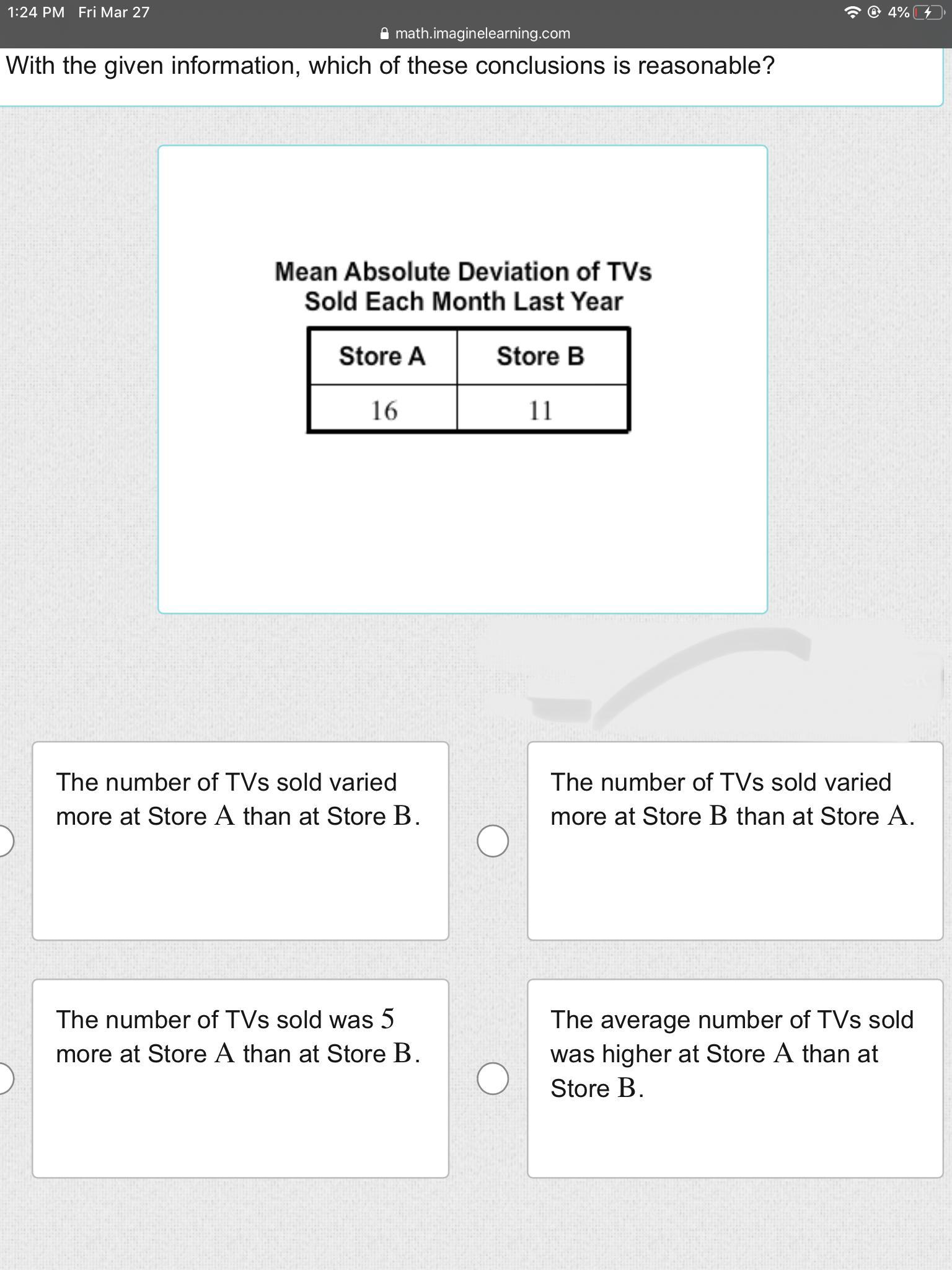 1:24 PM Fri Mar 27

4%

math.imaginelearning.com

With the given information, which of these conclusions is reasonable?

Mean Absolute Deviation of TVs Sold Each Month Last Year

| Store A | Store B |
|---|---|
| 16 | 11 |

The number of TVs sold varied more at Store $A$ than at Store $B$.

The number of TVs sold varied more at Store $B$ than at Store $A$.

The number of TVs sold was $5$ more at Store $A$ than at Store $B$.

The average number of TVs sold was higher at Store $A$ than at Store $B$.