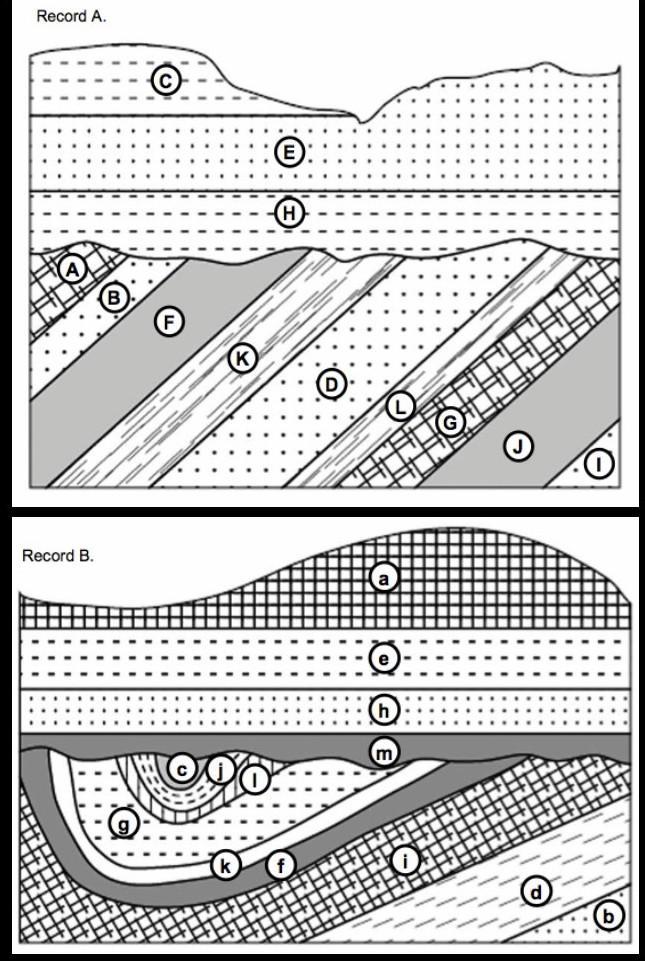 Record A.

C

E

H

A

B

F

K

D

L

G

J

I

Record B.

a

e

h

m

c

j

l

g

k

f

i

d

b