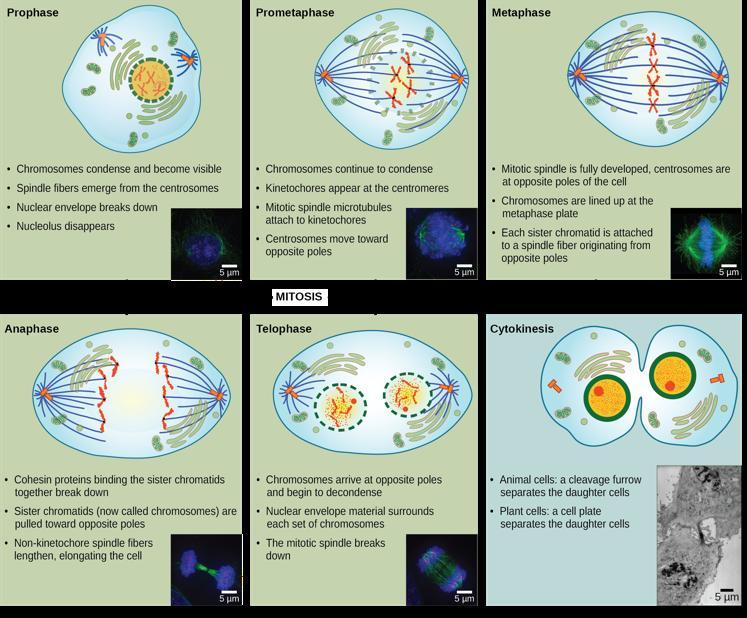 Prophase

• Chromosomes condense and become visible
• Spindle fibers emerge from the centrosomes
• Nuclear envelope breaks down
• Nucleolus disappears

5 µm

Prometaphase

• Chromosomes continue to condense
• Kinetochores appear at the centromeres
• Mitotic spindle microtubules attach to kinetochores
• Centrosomes move toward opposite poles

5 µm

Metaphase

• Mitotic spindle is fully developed, centrosomes are at opposite poles of the cell
• Chromosomes are lined up at the metaphase plate
• Each sister chromatid is attached to a spindle fiber originating from opposite poles

5 µm

MITOSIS

Anaphase

• Cohesin proteins binding the sister chromatids together break down
• Sister chromatids (now called chromosomes) are pulled toward opposite poles
• Non-kinetochore spindle fibers lengthen, elongating the cell

5 µm

Telophase

• Chromosomes arrive at opposite poles and begin to decondense
• Nuclear envelope material surrounds each set of chromosomes
• The mitotic spindle breaks down

5 µm

Cytokinesis

• Animal cells: a cleavage furrow separates the daughter cells
• Plant cells: a cell plate separates the daughter cells

5 µm