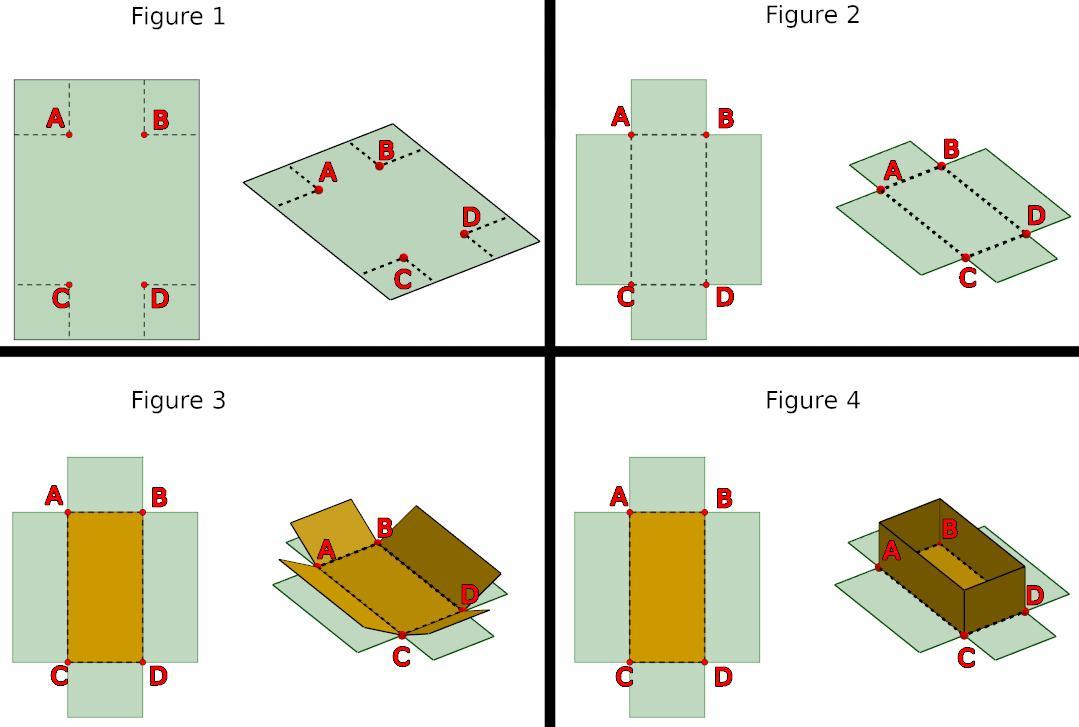 Figure 1

A B
C D

A B
D
C

Figure 2

A B
C D

A B
D
C

Figure 3

A B
C D

A B
D
C

Figure 4

A B
C D

A B
D
C