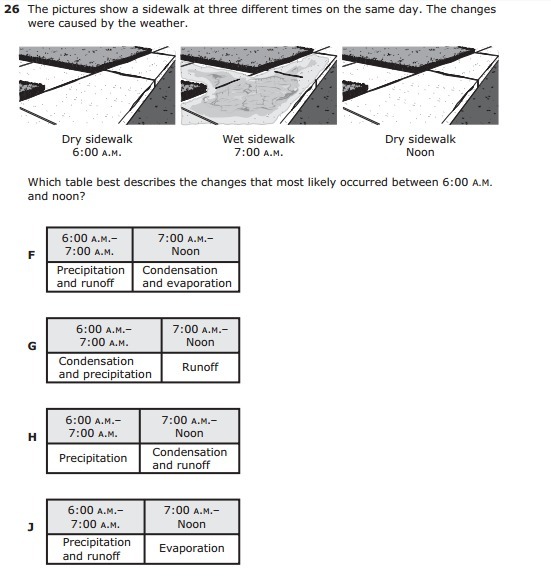 26 The pictures show a sidewalk at three different times on the same day. The changes were caused by the weather.

Dry sidewalk
6:00 A.M.

Wet sidewalk
7:00 A.M.

Dry sidewalk
Noon

Which table best describes the changes that most likely occurred between 6:00 A.M. and noon?

F

| 6:00 A.M.– 7:00 A.M. | 7:00 A.M.– Noon |
|---|---|
| Precipitation and runoff | Condensation and evaporation |

G

| 6:00 A.M.– 7:00 A.M. | 7:00 A.M.– Noon |
|---|---|
| Condensation and precipitation | Runoff |

H

| 6:00 A.M.– 7:00 A.M. | 7:00 A.M.– Noon |
|---|---|
| Precipitation | Condensation and runoff |

J

| 6:00 A.M.– 7:00 A.M. | 7:00 A.M.– Noon |
|---|---|
| Precipitation and runoff | Evaporation |