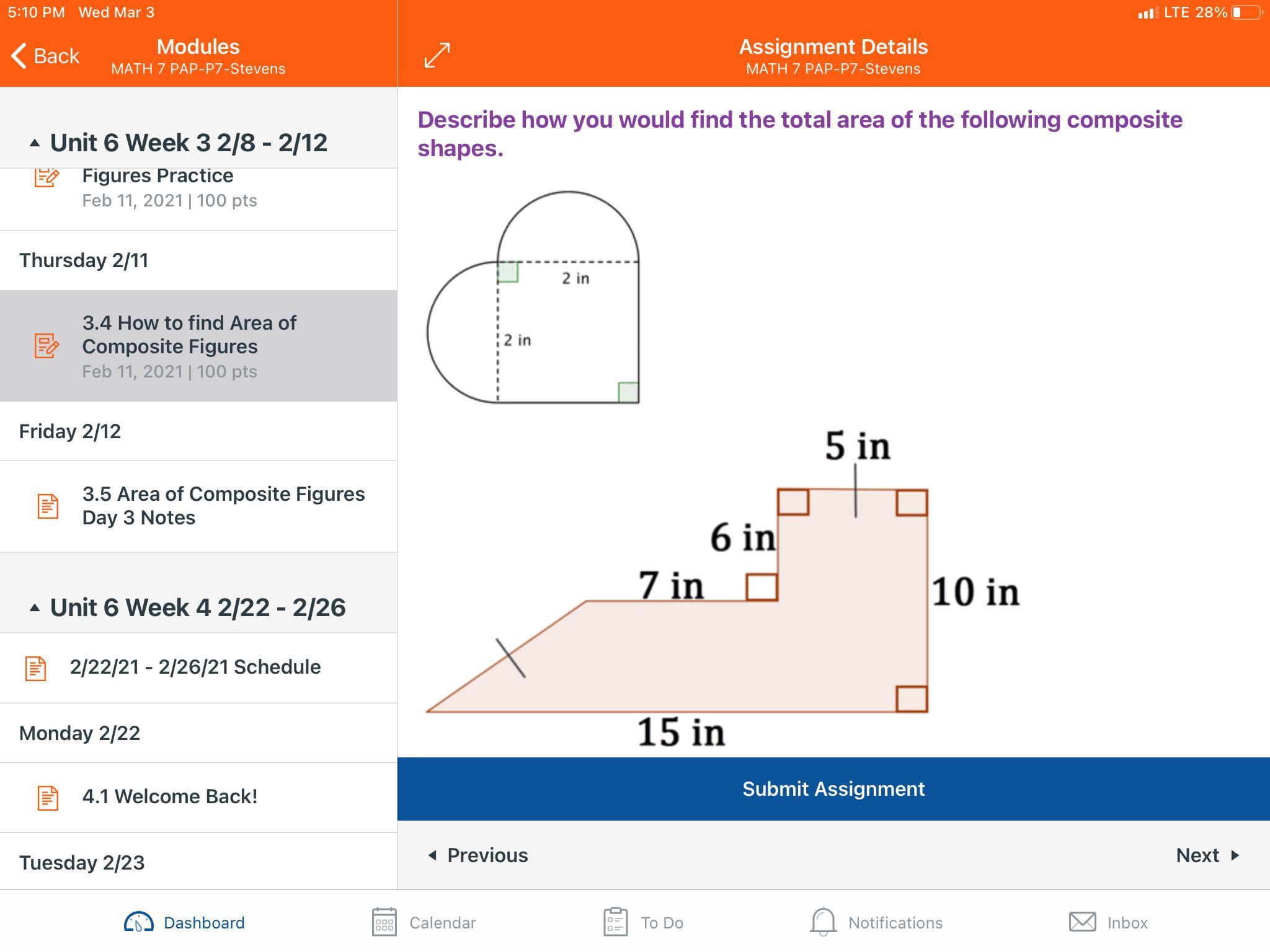 5:10 PM Wed Mar 3

LTE 28%

Back

Modules
MATH 7 PAP-P7-Stevens

Unit 6 Week 3 2/8 - 2/12

Figures Practice
Feb 11, 2021 | 100 pts

Thursday 2/11

3.4 How to find Area of Composite Figures
Feb 11, 2021 | 100 pts

Friday 2/12

3.5 Area of Composite Figures Day 3 Notes

Unit 6 Week 4 2/22 - 2/26

2/22/21 - 2/26/21 Schedule

Monday 2/22

4.1 Welcome Back!

Tuesday 2/23

Assignment Details
MATH 7 PAP-P7-Stevens

Describe how you would find the total area of the following composite shapes.

2 in

2 in

5 in

6 in

7 in

10 in

15 in

Submit Assignment

Previous

Next

Dashboard

Calendar

To Do

Notifications

Inbox