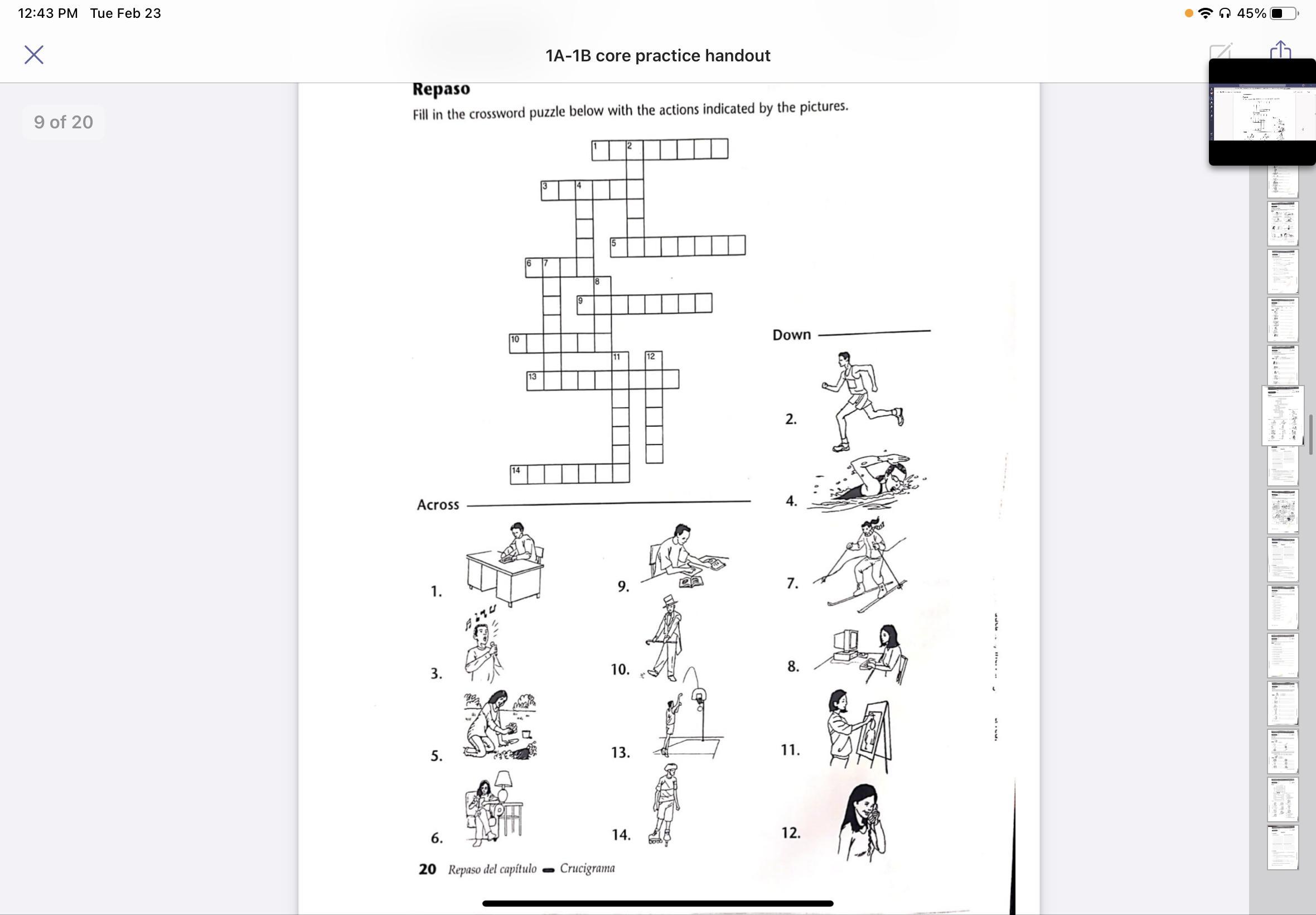 12:43 PM Tue Feb 23

45%

1A-1B core practice handout

9 of 20

Repaso

Fill in the crossword puzzle below with the actions indicated by the pictures.

1 2 3 4 5 6 7 8 9 10 11 12 13 14

Down

2.

4.

7.

8.

11.

12.

Across

1.

3.

5.

6.

9.

10.

13.

14.

20 Repaso del capítulo — Crucigrama