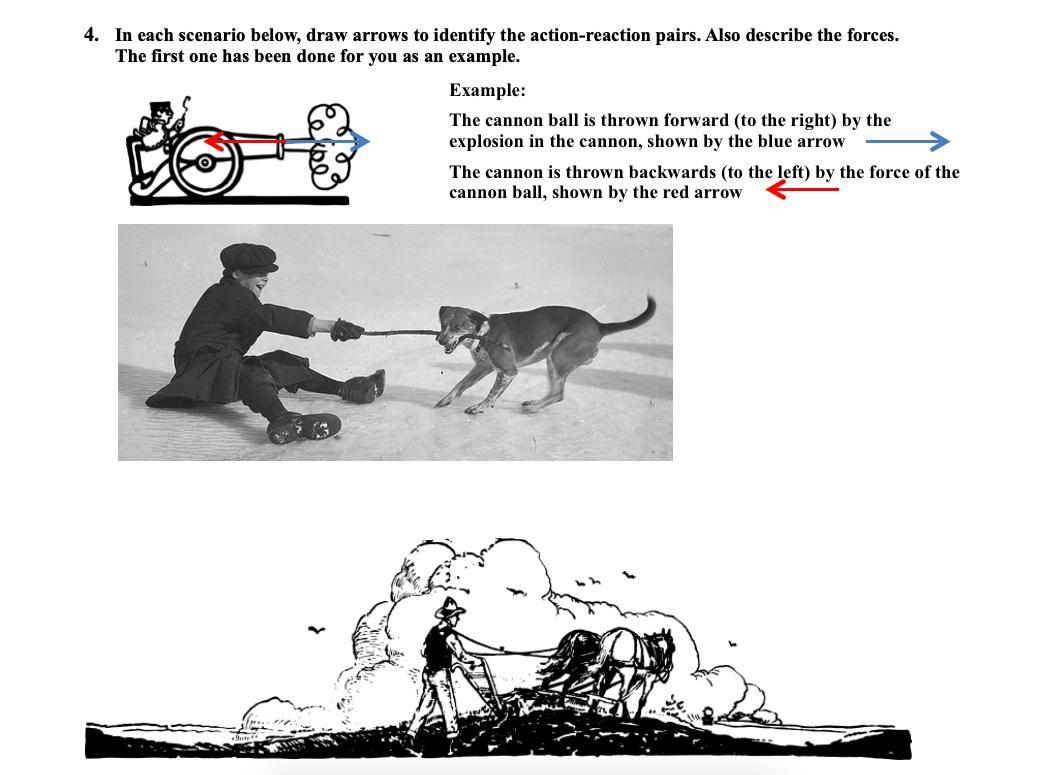 4. In each scenario below, draw arrows to identify the action-reaction pairs. Also describe the forces. The first one has been done for you as an example.

Example:

The cannon ball is thrown forward (to the right) by the explosion in the cannon, shown by the blue arrow

The cannon is thrown backwards (to the left) by the force of the cannon ball, shown by the red arrow