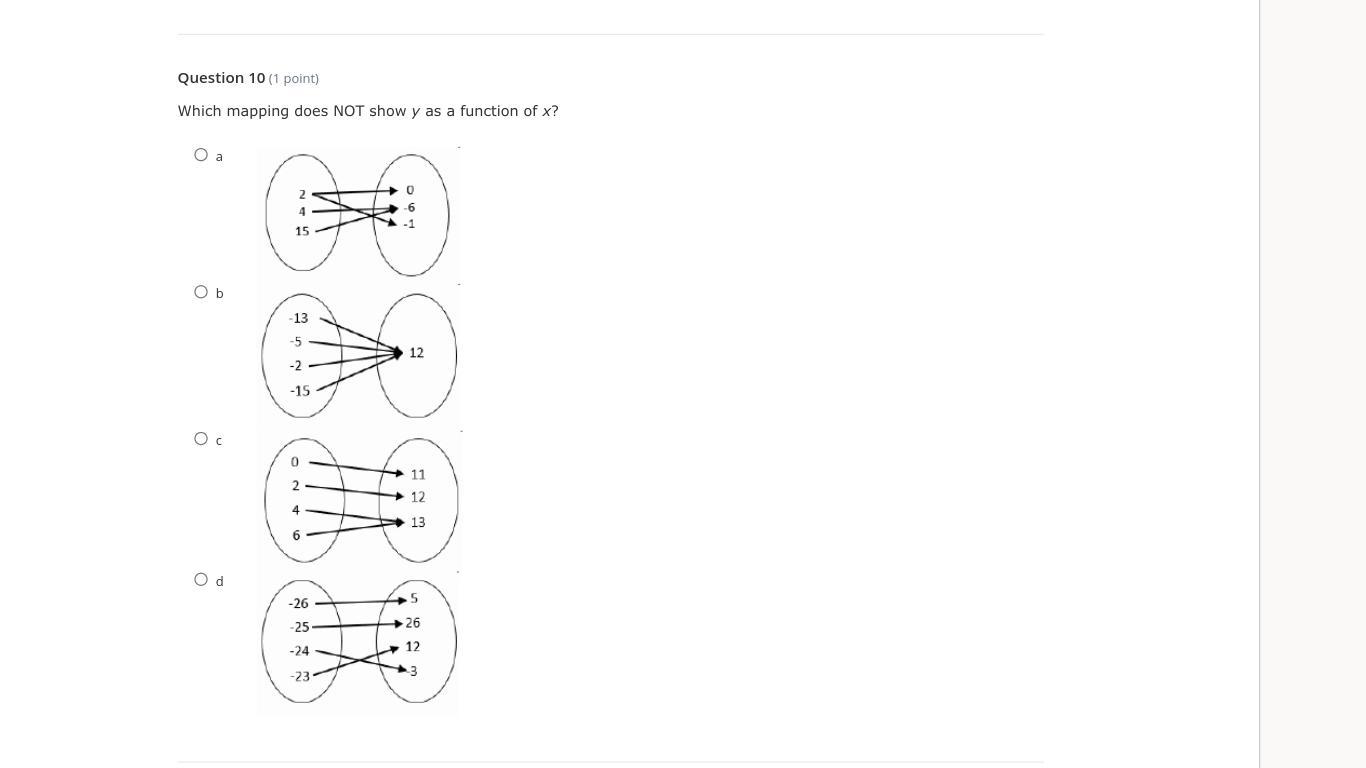 Question 10 (1 point)

Which mapping does NOT show $y$ as a function of $x$?

a

2
4
15

0
-6
-1

b

-13
-5
-2
-15

12

c

0
2
4
6

11
12
13

d

-26
-25
-24
-23

5
26
12
3