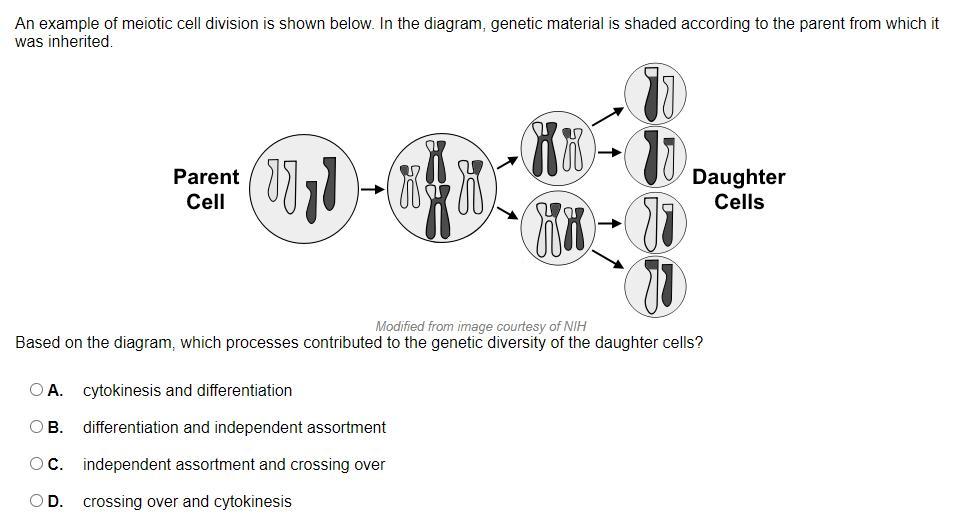 An example of meiotic cell division is shown below. In the diagram, genetic material is shaded according to the parent from which it was inherited.

Parent Cell

Daughter Cells

Modified from image courtesy of NIH

Based on the diagram, which processes contributed to the genetic diversity of the daughter cells?

A. cytokinesis and differentiation

B. differentiation and independent assortment

C. independent assortment and crossing over

D. crossing over and cytokinesis