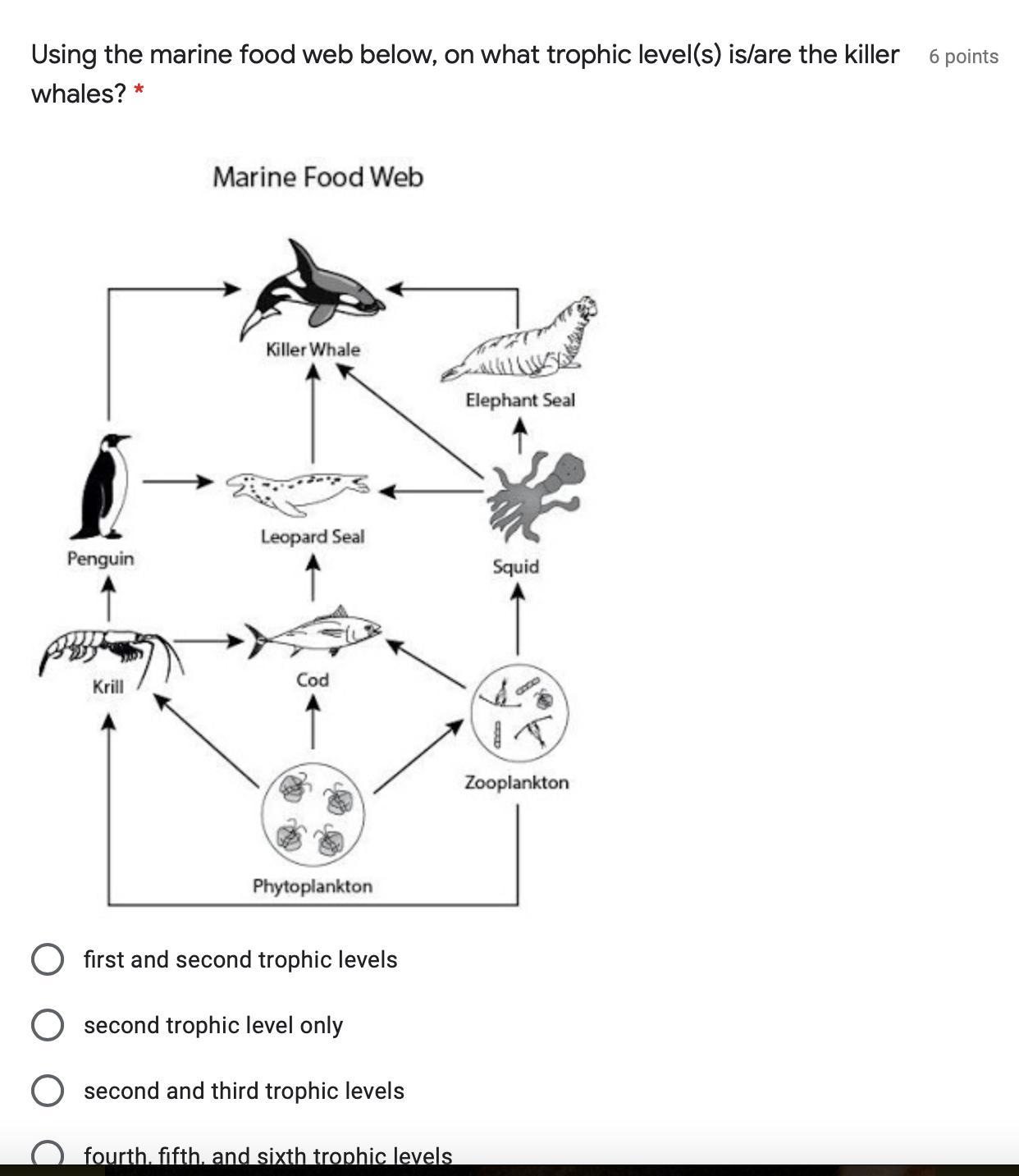 Using the marine food web below, on what trophic level(s) is/are the killer whales? *

6 points

Marine Food Web

Killer Whale

Elephant Seal

Penguin

Leopard Seal

Squid

Krill

Cod

Zooplankton

Phytoplankton

first and second trophic levels

second trophic level only

second and third trophic levels

fourth, fifth, and sixth trophic levels