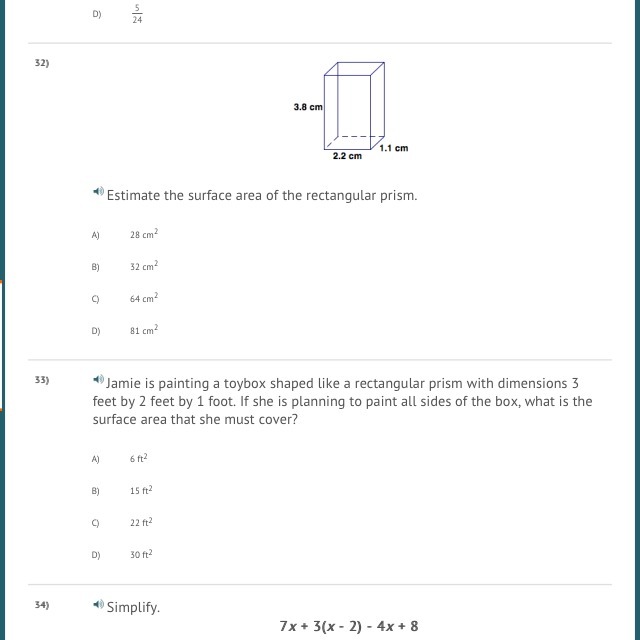 D) $\frac{5}{24}$

32)

3.8 cm

2.2 cm

1.1 cm

Estimate the surface area of the rectangular prism.

A) $28\ cm^2$

B) $32\ cm^2$

C) $64\ cm^2$

D) $81\ cm^2$

33) Jamie is painting a toybox shaped like a rectangular prism with dimensions 3 feet by 2 feet by 1 foot. If she is planning to paint all sides of the box, what is the surface area that she must cover?

A) $6\ ft^2$

B) $15\ ft^2$

C) $22\ ft^2$

D) $30\ ft^2$

34) Simplify.

$7x + 3(x - 2) - 4x + 8$