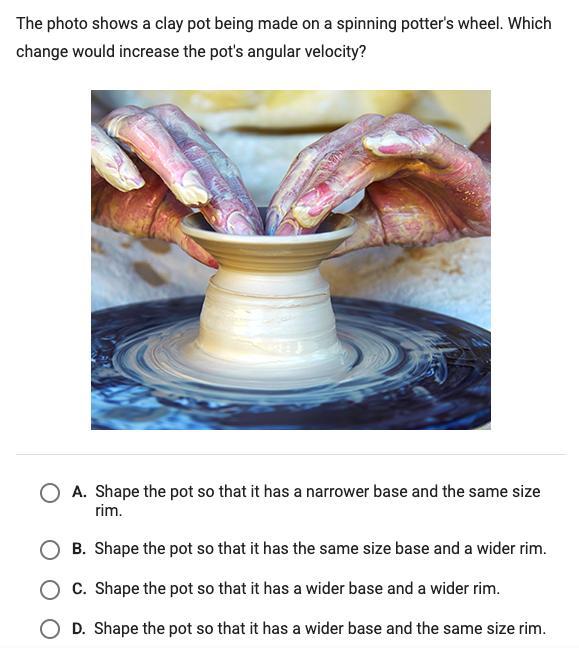 The photo shows a clay pot being made on a spinning potter's wheel. Which change would increase the pot's angular velocity?

A. Shape the pot so that it has a narrower base and the same size rim.

B. Shape the pot so that it has the same size base and a wider rim.

C. Shape the pot so that it has a wider base and a wider rim.

D. Shape the pot so that it has a wider base and the same size rim.