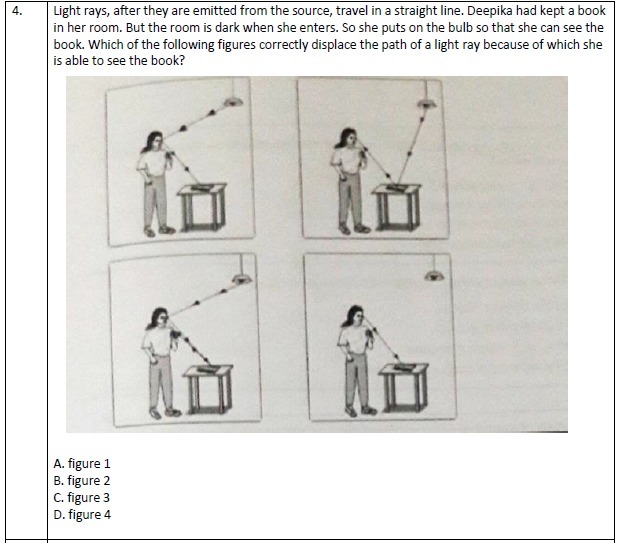 4.

Light rays, after they are emitted from the source, travel in a straight line. Deepika had kept a book in her room. But the room is dark when she enters. So she puts on the bulb so that she can see the book. Which of the following figures correctly displace the path of a light ray because of which she is able to see the book?

A. figure 1
B. figure 2
C. figure 3
D. figure 4