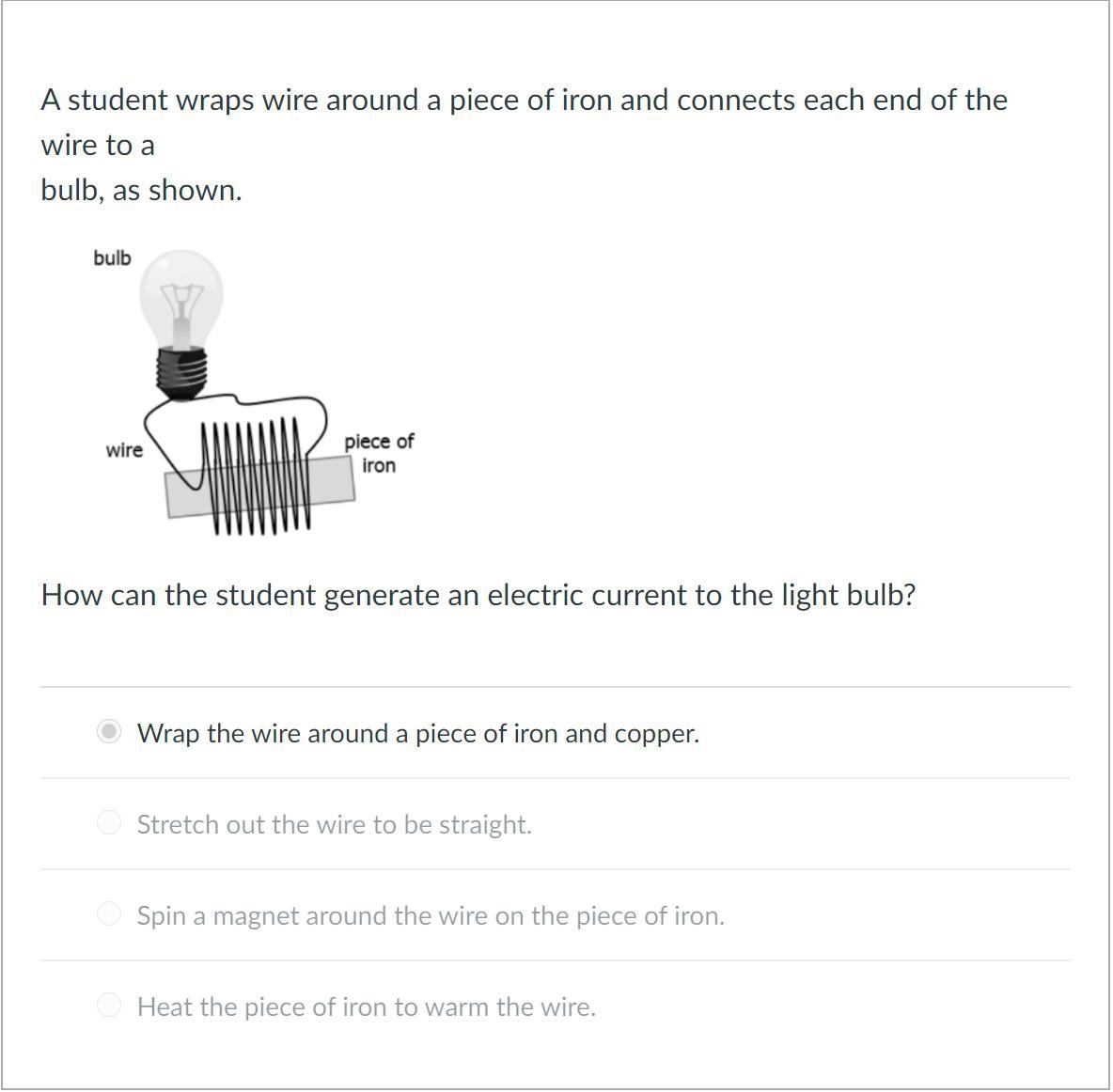 A student wraps wire around a piece of iron and connects each end of the wire to a
bulb, as shown.

bulb

wire

piece of iron

How can the student generate an electric current to the light bulb?

Wrap the wire around a piece of iron and copper.

Stretch out the wire to be straight.

Spin a magnet around the wire on the piece of iron.

Heat the piece of iron to warm the wire.