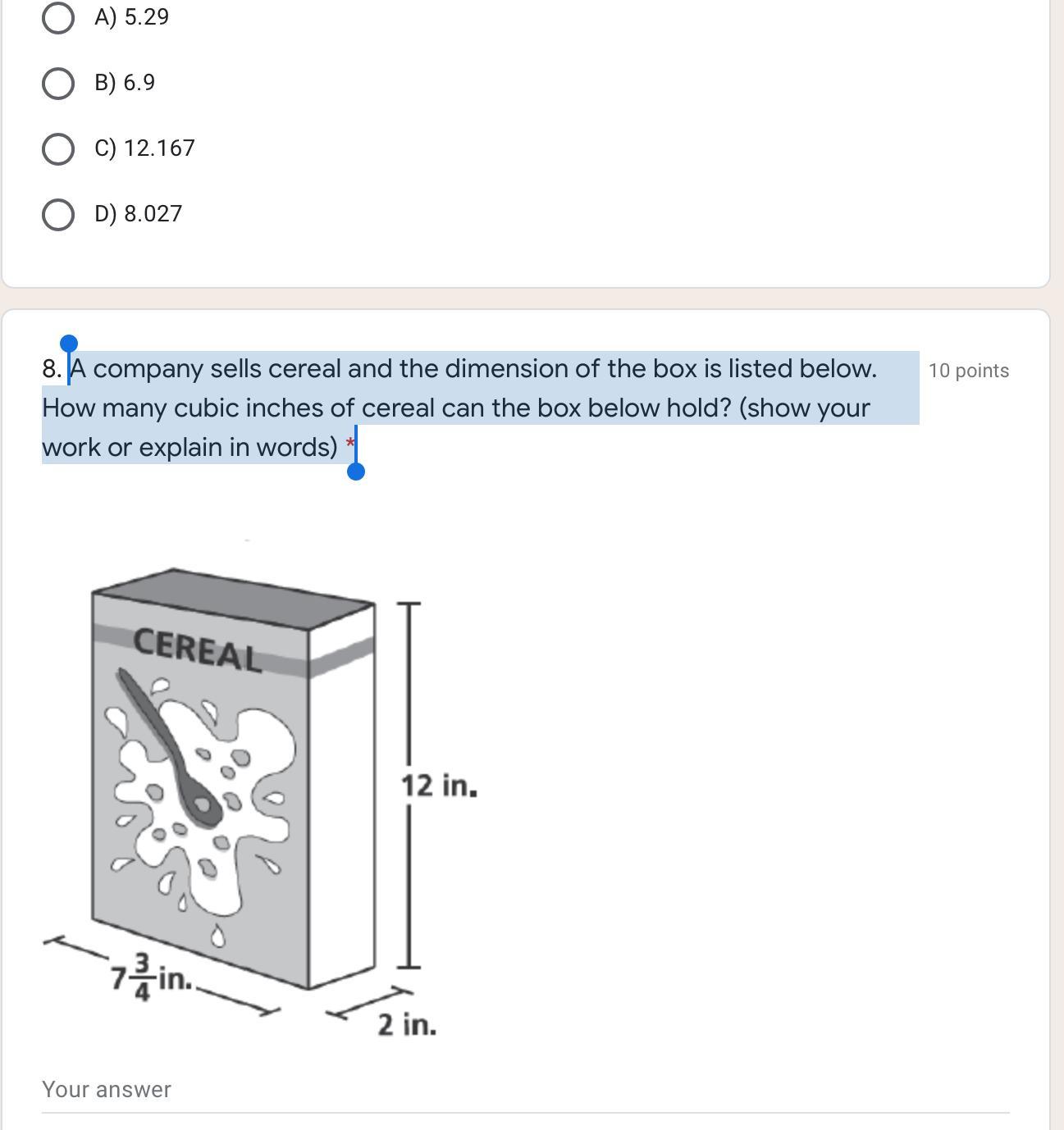 A) 5.29

B) 6.9

C) 12.167

D) 8.027

8. A company sells cereal and the dimension of the box is listed below. How many cubic inches of cereal can the box below hold? (show your work or explain in words) *

10 points

CEREAL

12 in.

$7\frac{3}{4}$ in.

2 in.

Your answer