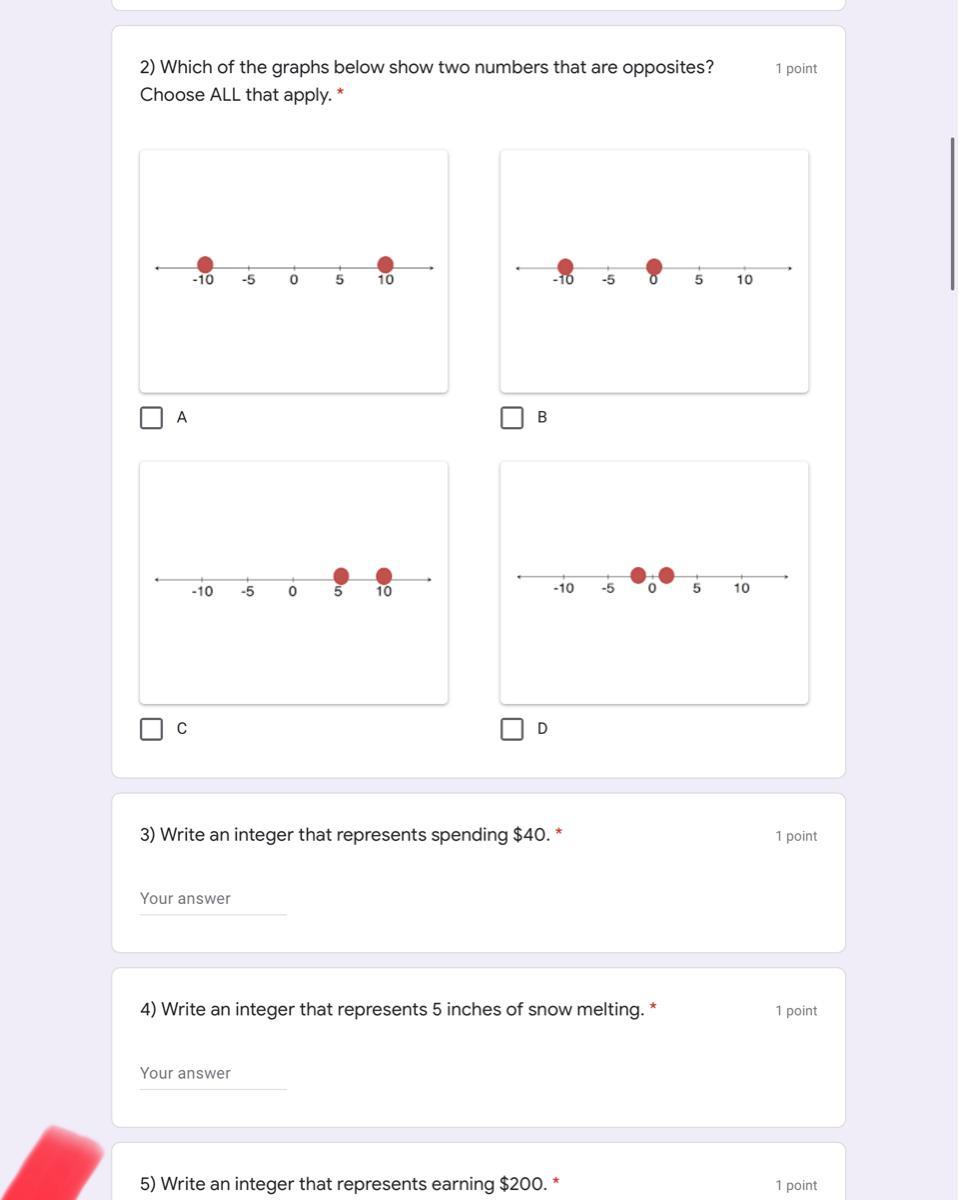 2) Which of the graphs below show two numbers that are opposites? Choose ALL that apply. *

1 point

-10 -5 0 5 10

A

-10 -5 0 5 10

B

-10 -5 0 5 10

C

-10 -5 0 5 10

D

3) Write an integer that represents spending \$40. *

1 point

Your answer

4) Write an integer that represents 5 inches of snow melting. *

1 point

Your answer

5) Write an integer that represents earning \$200. *

1 point