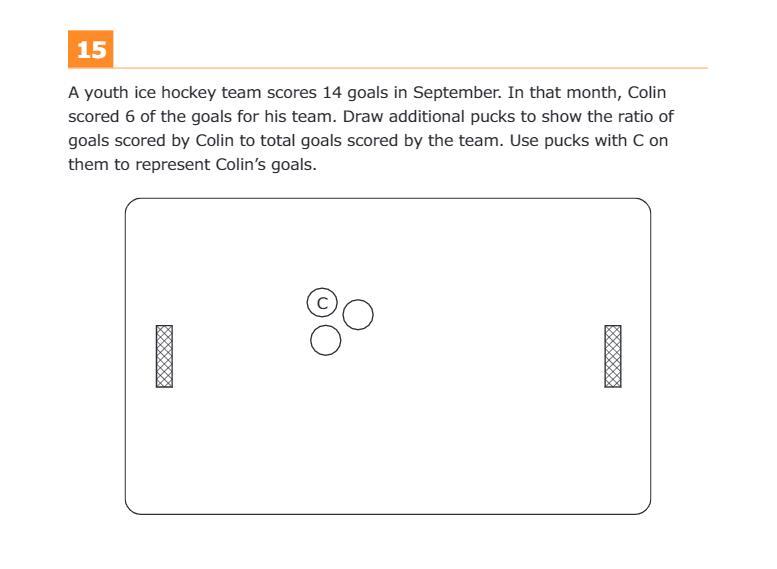 15

A youth ice hockey team scores 14 goals in September. In that month, Colin scored 6 of the goals for his team. Draw additional pucks to show the ratio of goals scored by Colin to total goals scored by the team. Use pucks with C on them to represent Colin's goals.

C