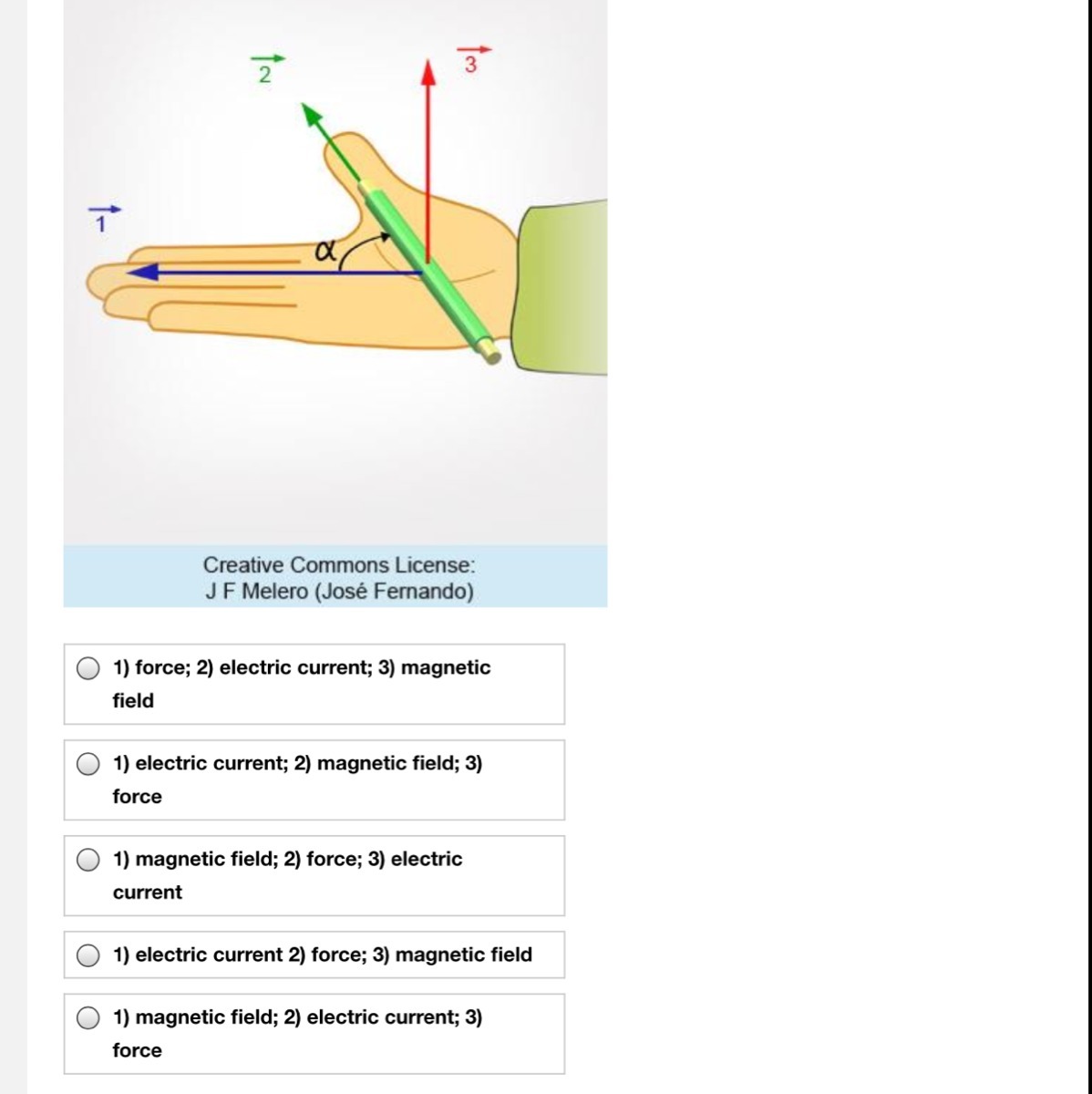 $\vec{2}$ $\vec{3}$

$\vec{1}$

$\alpha$

Creative Commons License:
J F Melero (José Fernando)

1) force; 2) electric current; 3) magnetic field

1) electric current; 2) magnetic field; 3) force

1) magnetic field; 2) force; 3) electric current

1) electric current 2) force; 3) magnetic field

1) magnetic field; 2) electric current; 3) force