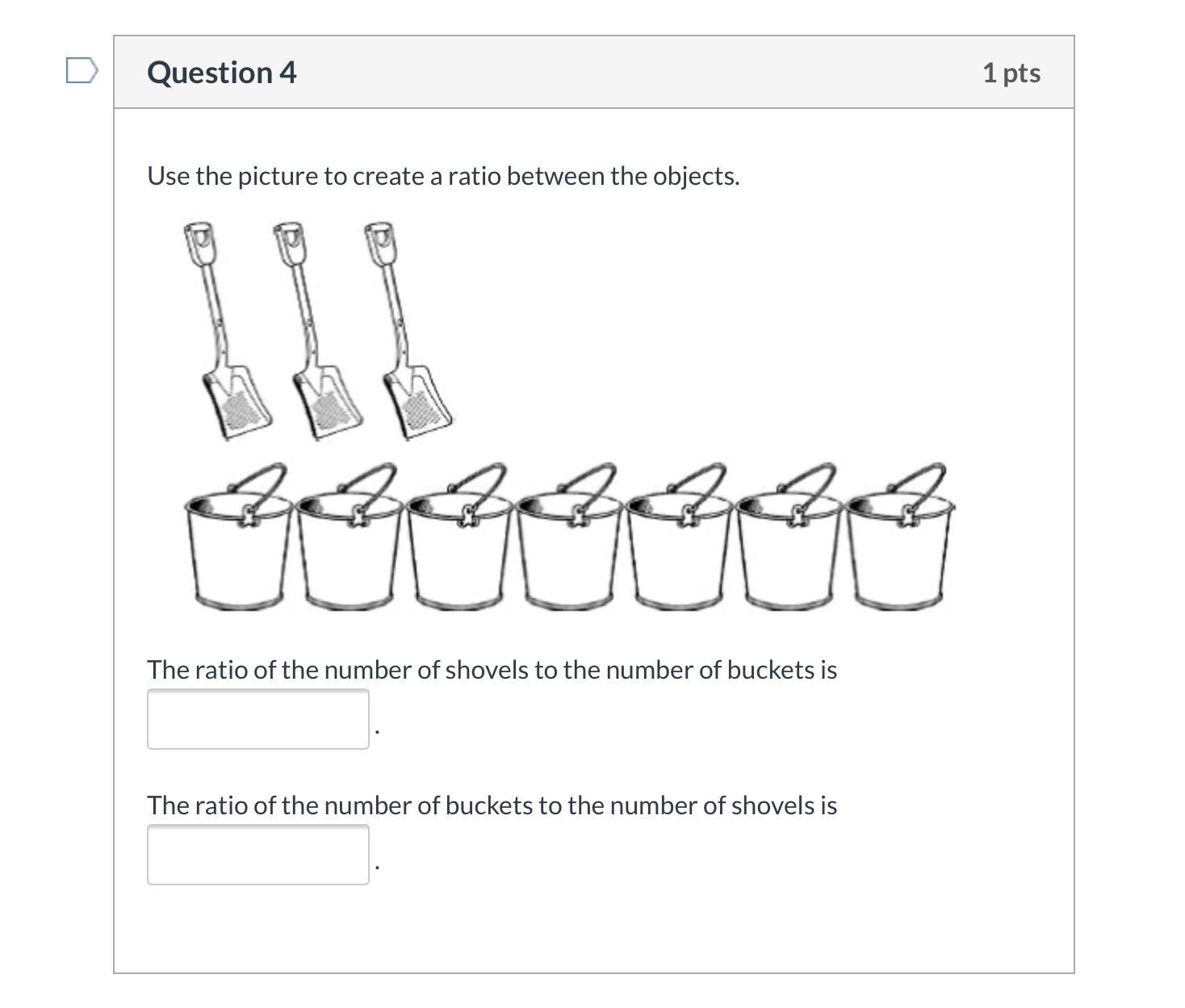 Question 4

1 pts

Use the picture to create a ratio between the objects.

The ratio of the number of shovels to the number of buckets is

.

The ratio of the number of buckets to the number of shovels is

.