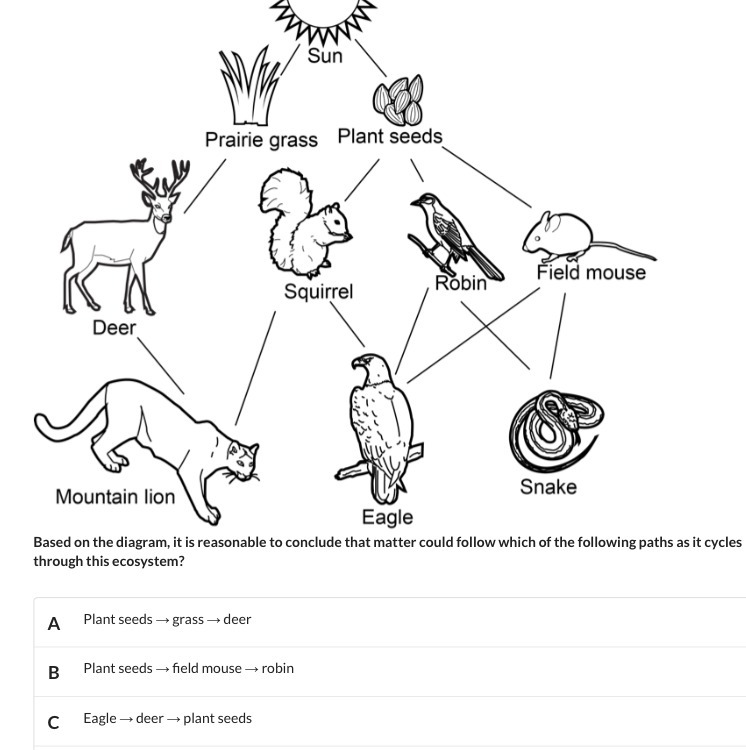 Sun

Prairie grass

Plant seeds

Deer

Squirrel

Robin

Field mouse

Mountain lion

Eagle

Snake

Based on the diagram, it is reasonable to conclude that matter could follow which of the following paths as it cycles through this ecosystem?

A Plant seeds → grass → deer

B Plant seeds → field mouse → robin

C Eagle → deer → plant seeds