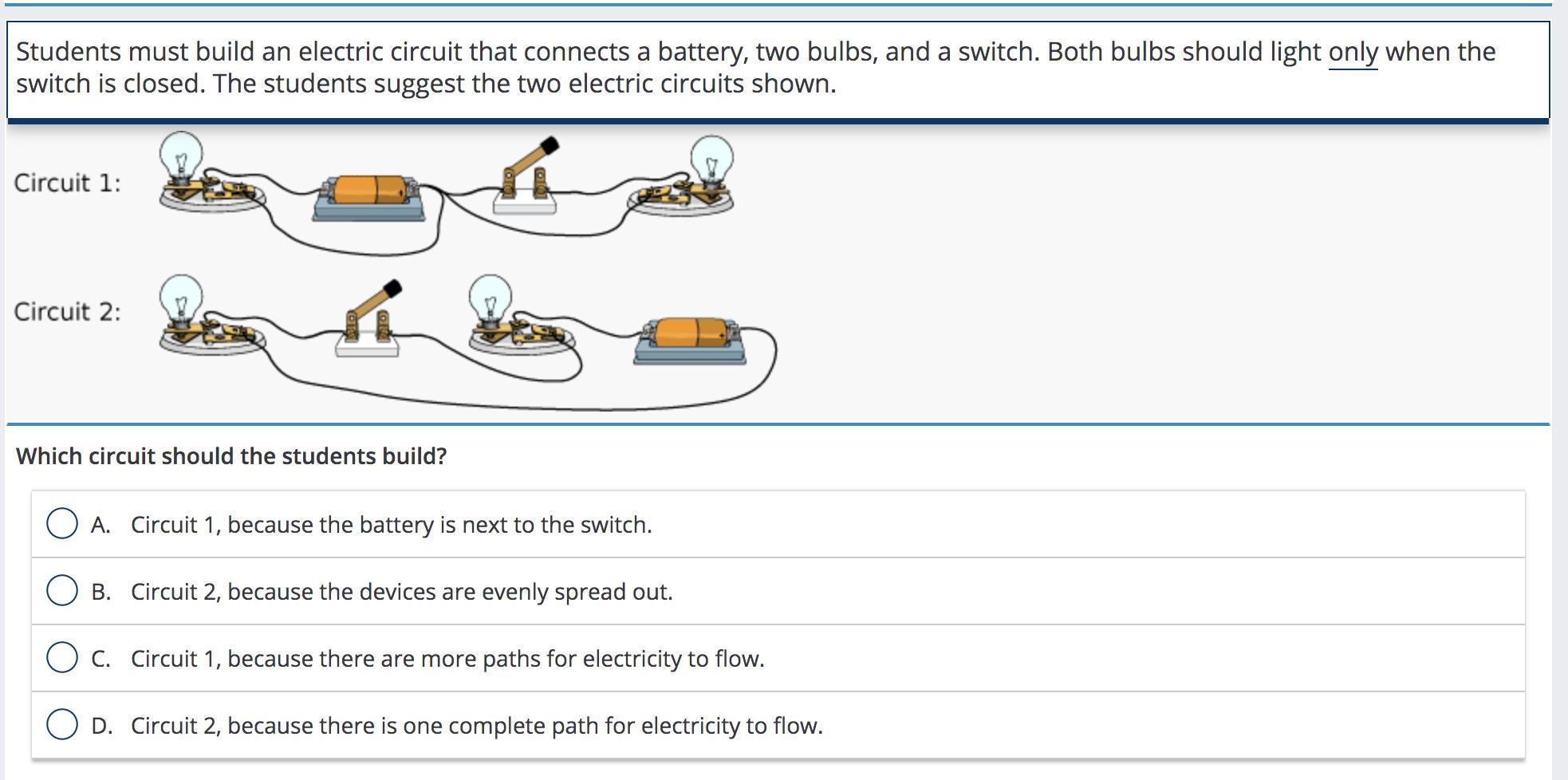 Students must build an electric circuit that connects a battery, two bulbs, and a switch. Both bulbs should light only when the switch is closed. The students suggest the two electric circuits shown.

Circuit 1:

Circuit 2:

Which circuit should the students build?

A. Circuit 1, because the battery is next to the switch.

B. Circuit 2, because the devices are evenly spread out.

C. Circuit 1, because there are more paths for electricity to flow.

D. Circuit 2, because there is one complete path for electricity to flow.