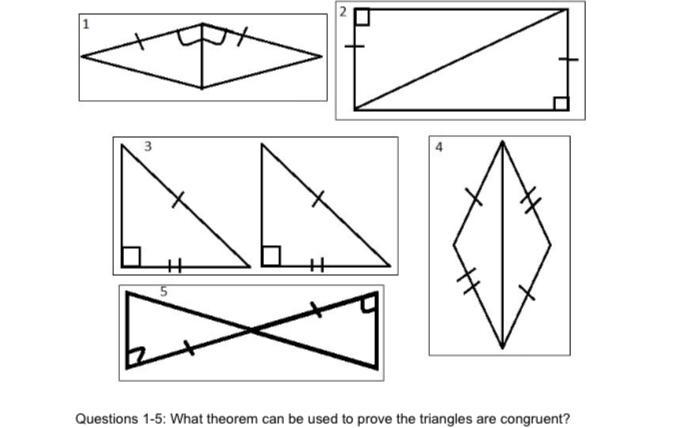 1

2

3

4

5

Questions 1-5: What theorem can be used to prove the triangles are congruent?