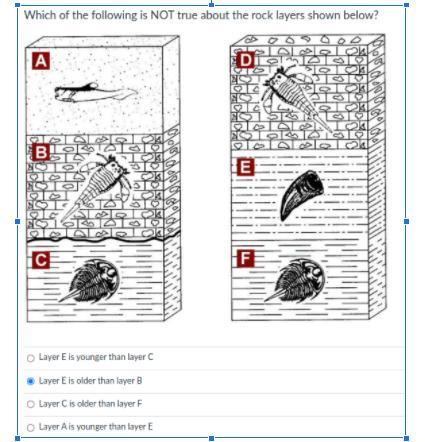 Which of the following is NOT true about the rock layers shown below?

A

B

C

D

E

F

Layer E is younger than layer C

Layer E is older than layer B

Layer C is older than layer F

Layer A is younger than layer E