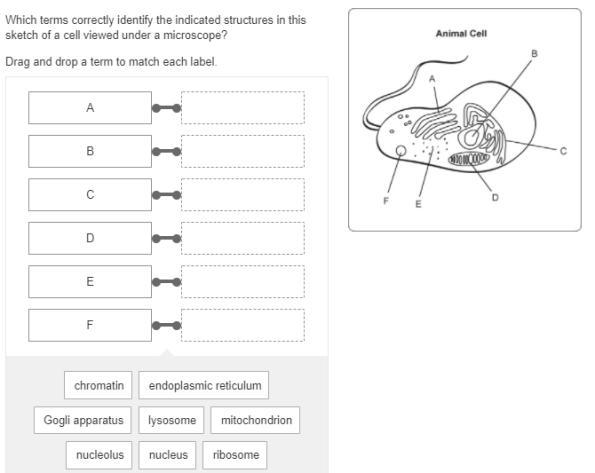 Which terms correctly identify the indicated structures in this sketch of a cell viewed under a microscope?

Drag and drop a term to match each label.

A

B

C

D

E

F

chromatin endoplasmic reticulum

Gogli apparatus lysosome mitochondrion

nucleolus nucleus ribosome

Animal Cell

A

B

C

D

E

F