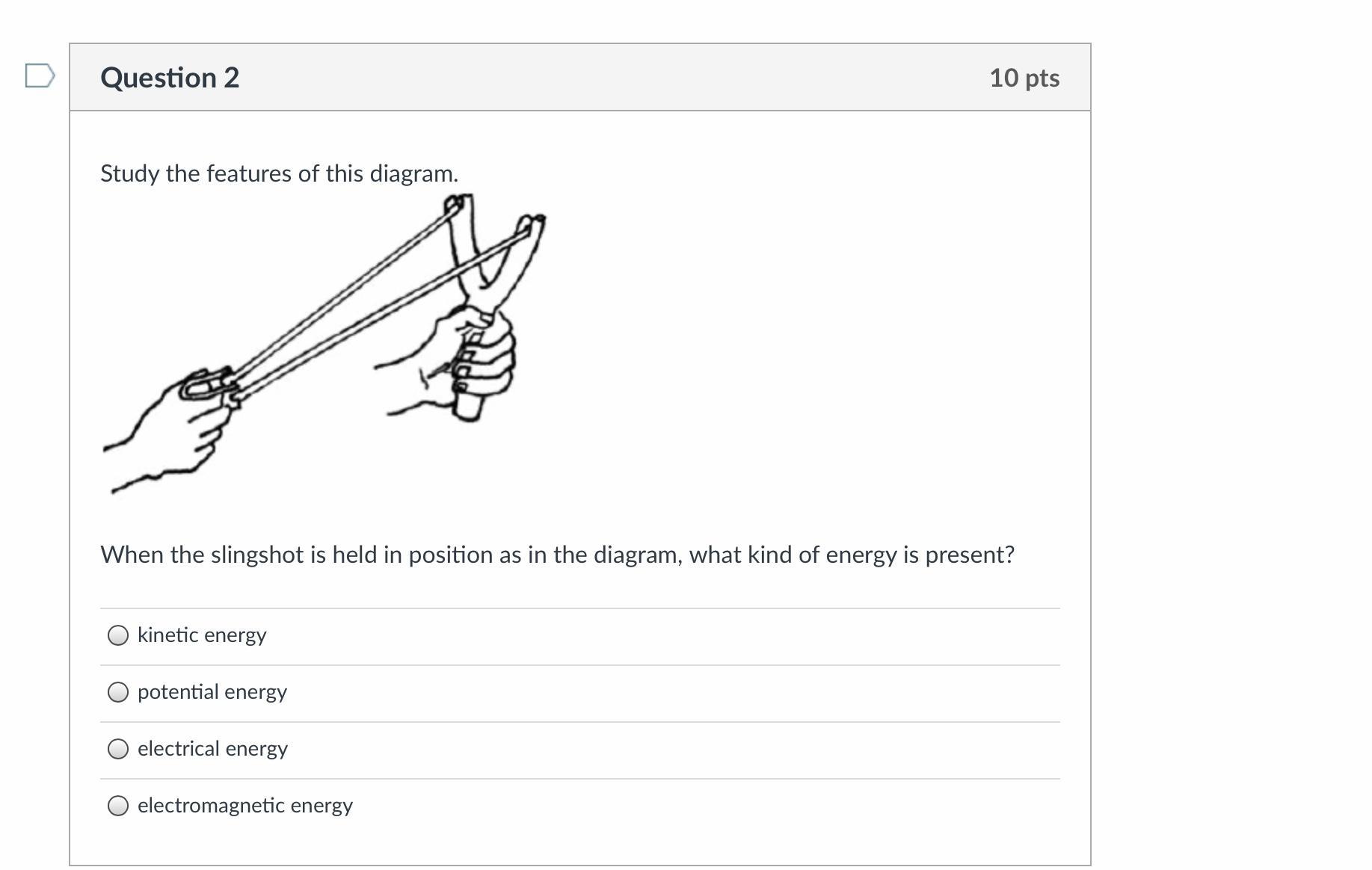 Question 2

10 pts

Study the features of this diagram.

When the slingshot is held in position as in the diagram, what kind of energy is present?

kinetic energy

potential energy

electrical energy

electromagnetic energy