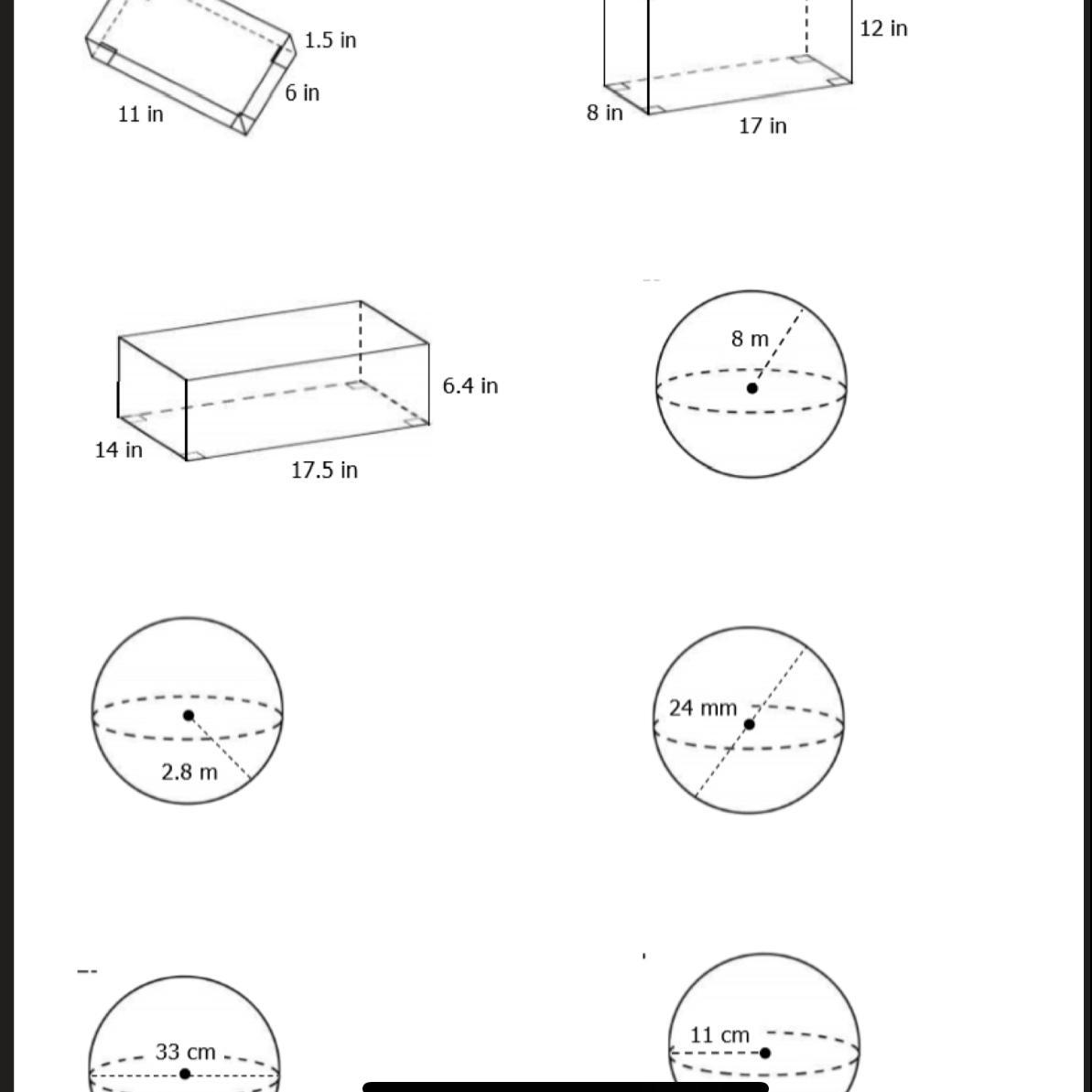 1.5 in
6 in
11 in

12 in
8 in
17 in

6.4 in
14 in
17.5 in

8 m

2.8 m

24 mm

33 cm

11 cm