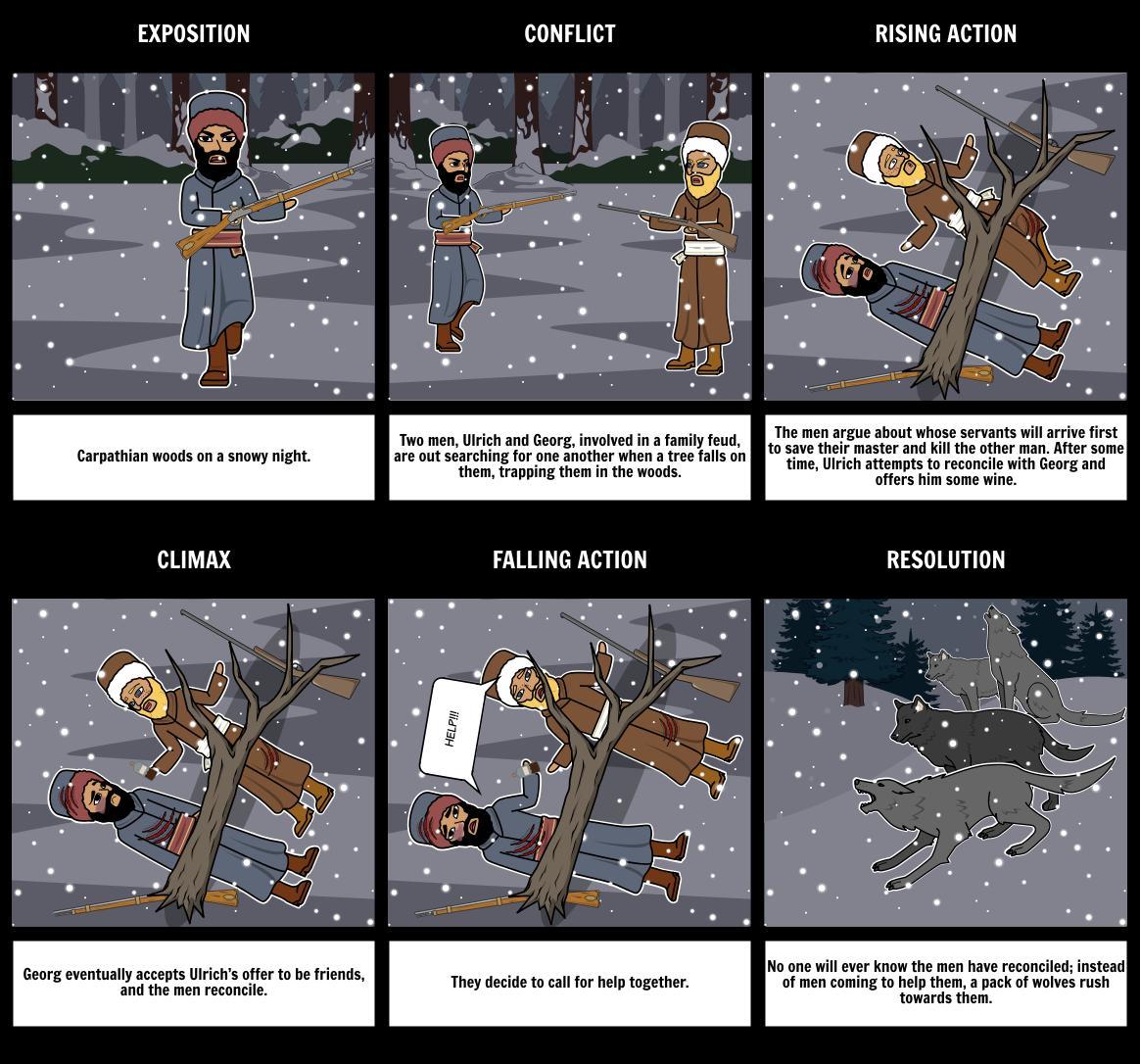 EXPOSITION

Carpathian woods on a snowy night.

CONFLICT

Two men, Ulrich and Georg, involved in a family feud, are out searching for one another when a tree falls on them, trapping them in the woods.

RISING ACTION

The men argue about whose servants will arrive first to save their master and kill the other man. After some time, Ulrich attempts to reconcile with Georg and offers him some wine.

CLIMAX

Georg eventually accepts Ulrich's offer to be friends, and the men reconcile.

FALLING ACTION

HELP!!!

They decide to call for help together.

RESOLUTION

No one will ever know the men have reconciled; instead of men coming to help them, a pack of wolves rush towards them.