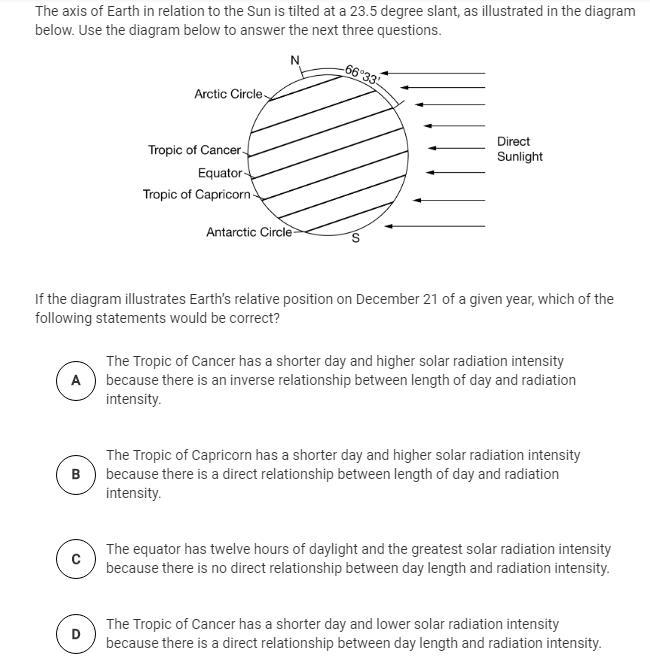 The axis of Earth in relation to the Sun is tilted at a 23.5 degree slant, as illustrated in the diagram below. Use the diagram below to answer the next three questions.

N
66°33'
Arctic Circle
Tropic of Cancer
Equator
Tropic of Capricorn
Antarctic Circle
S
Direct Sunlight

If the diagram illustrates Earth's relative position on December 21 of a given year, which of the following statements would be correct?

A The Tropic of Cancer has a shorter day and higher solar radiation intensity because there is an inverse relationship between length of day and radiation intensity.

B The Tropic of Capricorn has a shorter day and higher solar radiation intensity because there is a direct relationship between length of day and radiation intensity.

C The equator has twelve hours of daylight and the greatest solar radiation intensity because there is no direct relationship between day length and radiation intensity.

D The Tropic of Cancer has a shorter day and lower solar radiation intensity because there is a direct relationship between day length and radiation intensity.