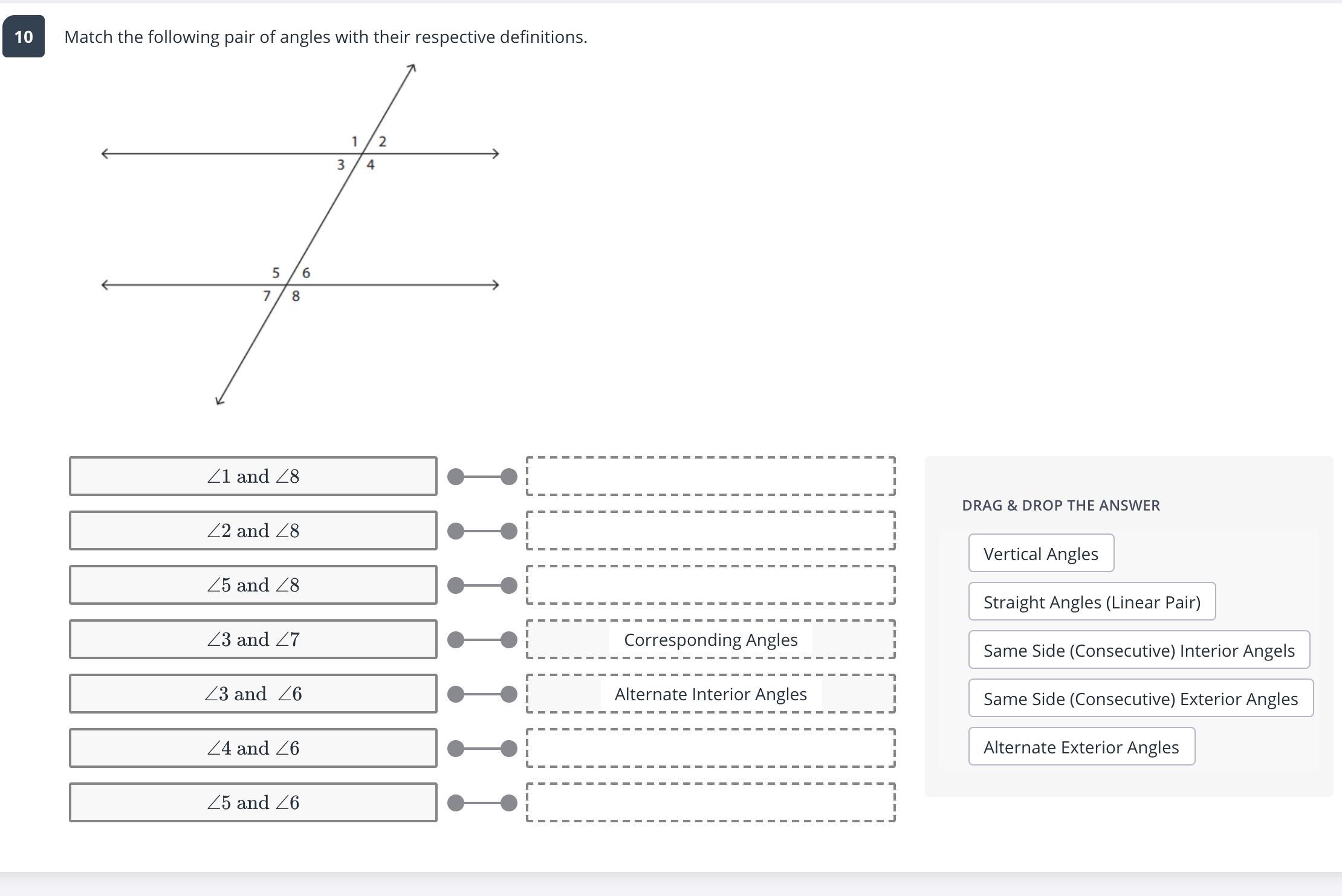 10

Match the following pair of angles with their respective definitions.

1 2
3 4
5 6
7 8

$\angle 1$ and $\angle 8$

$\angle 2$ and $\angle 8$

$\angle 5$ and $\angle 8$

$\angle 3$ and $\angle 7$ Corresponding Angles

$\angle 3$ and $\angle 6$ Alternate Interior Angles

$\angle 4$ and $\angle 6$

$\angle 5$ and $\angle 6$

DRAG & DROP THE ANSWER

Vertical Angles

Straight Angles (Linear Pair)

Same Side (Consecutive) Interior Angels

Same Side (Consecutive) Exterior Angles

Alternate Exterior Angles