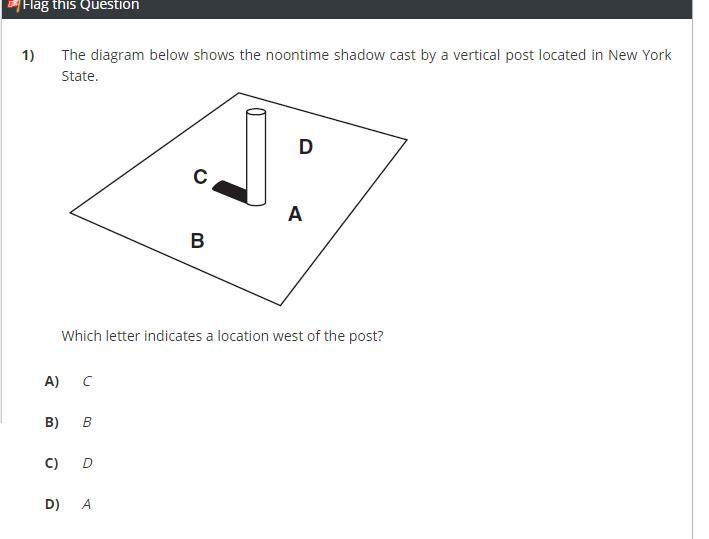 Flag this Question

1) The diagram below shows the noontime shadow cast by a vertical post located in New York State.

D
C
A
B

Which letter indicates a location west of the post?

A) C

B) B

C) D

D) A