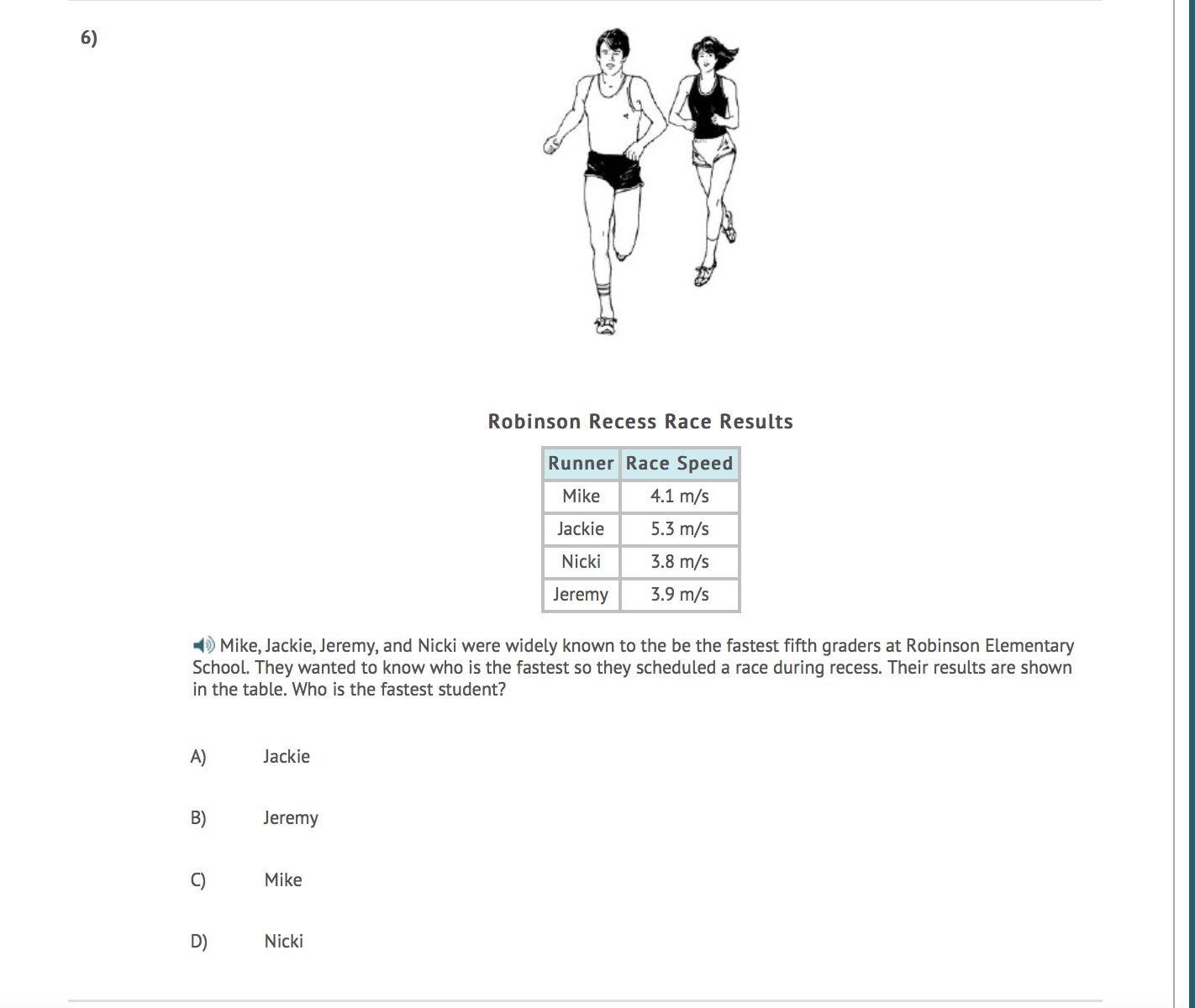 6)

Robinson Recess Race Results

| Runner | Race Speed |
|---|---|
| Mike | 4.1 m/s |
| Jackie | 5.3 m/s |
| Nicki | 3.8 m/s |
| Jeremy | 3.9 m/s |

Mike, Jackie, Jeremy, and Nicki were widely known to the be the fastest fifth graders at Robinson Elementary School. They wanted to know who is the fastest so they scheduled a race during recess. Their results are shown in the table. Who is the fastest student?

A) Jackie

B) Jeremy

C) Mike

D) Nicki