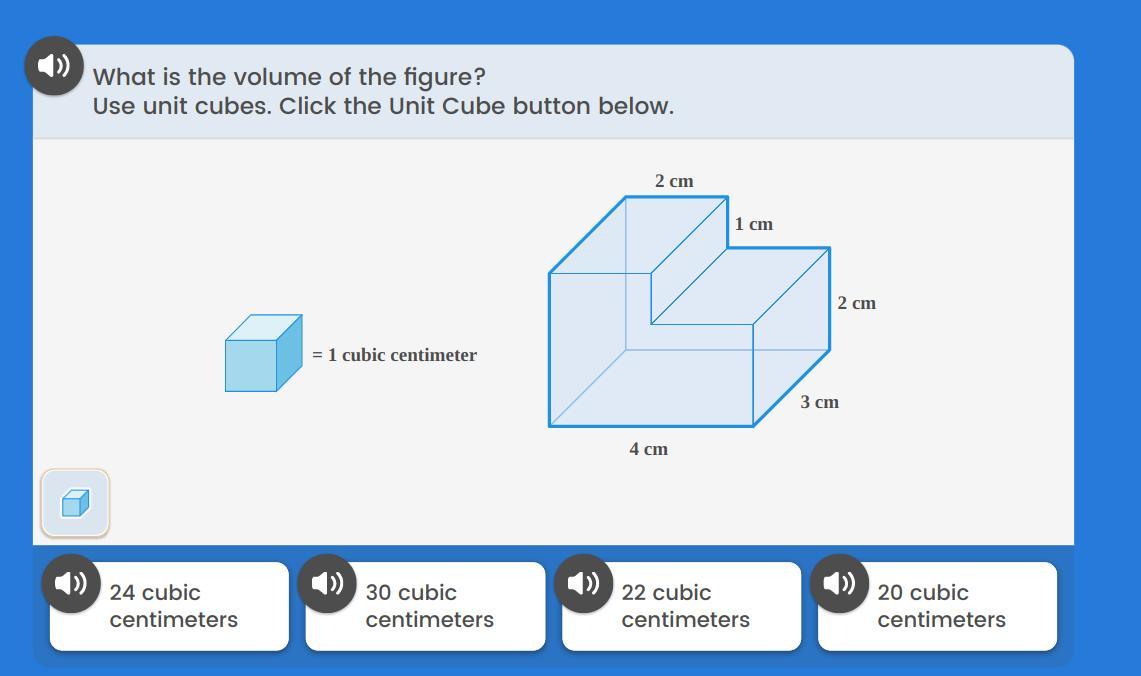 What is the volume of the figure?
Use unit cubes. Click the Unit Cube button below.

= 1 cubic centimeter

2 cm
1 cm
2 cm
3 cm
4 cm

24 cubic centimeters

30 cubic centimeters

22 cubic centimeters

20 cubic centimeters