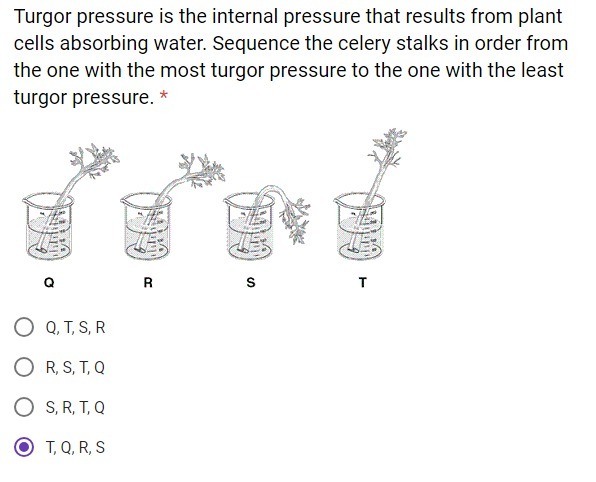 Turgor pressure is the internal pressure that results from plant cells absorbing water. Sequence the celery stalks in order from the one with the most turgor pressure to the one with the least turgor pressure. *

Q

R

S

T

Q, T, S, R

R, S, T, Q

S, R, T, Q

T, Q, R, S