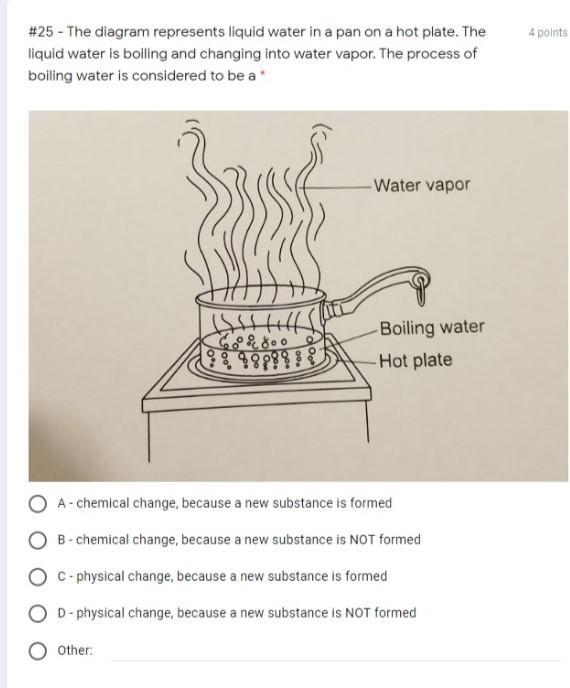 #25 - The diagram represents liquid water in a pan on a hot plate. The liquid water is boiling and changing into water vapor. The process of boiling water is considered to be a *

4 points

Water vapor

Boiling water

Hot plate

A - chemical change, because a new substance is formed

B - chemical change, because a new substance is NOT formed

C - physical change, because a new substance is formed

D - physical change, because a new substance is NOT formed

Other: