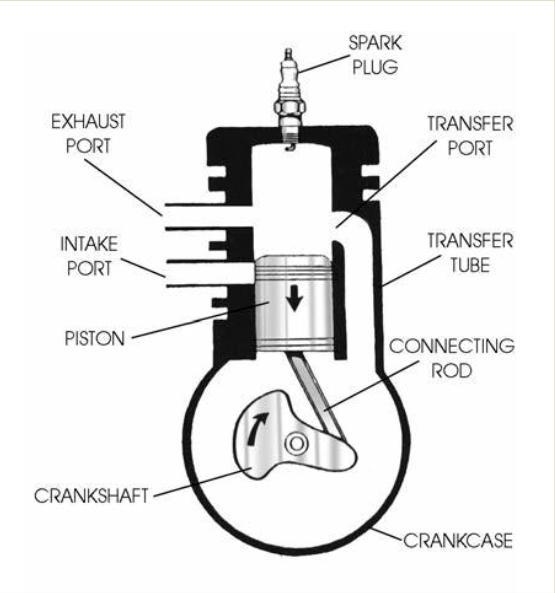 SPARK PLUG

EXHAUST PORT

TRANSFER PORT

INTAKE PORT

TRANSFER TUBE

PISTON

CONNECTING ROD

CRANKSHAFT

CRANKCASE