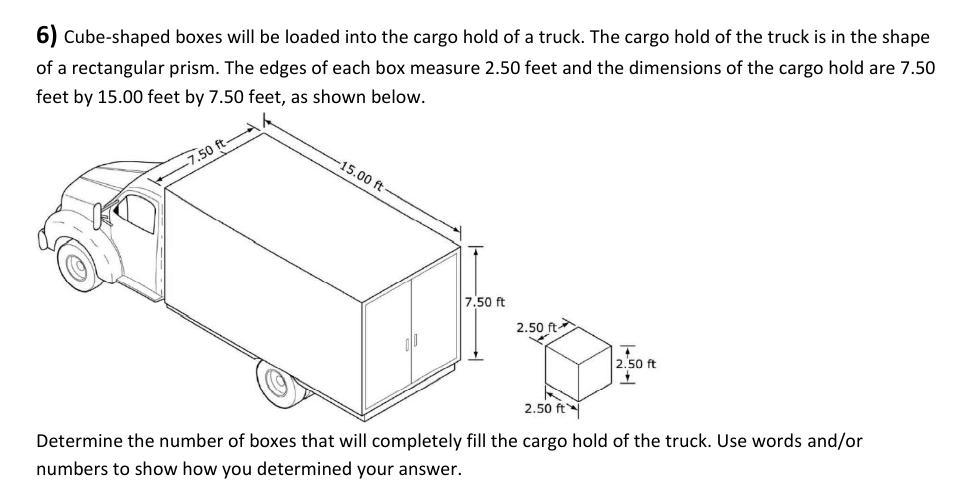 6) Cube-shaped boxes will be loaded into the cargo hold of a truck. The cargo hold of the truck is in the shape of a rectangular prism. The edges of each box measure 2.50 feet and the dimensions of the cargo hold are 7.50 feet by 15.00 feet by 7.50 feet, as shown below.

7.50 ft
15.00 ft
7.50 ft
2.50 ft
2.50 ft
2.50 ft

Determine the number of boxes that will completely fill the cargo hold of the truck. Use words and/or numbers to show how you determined your answer.